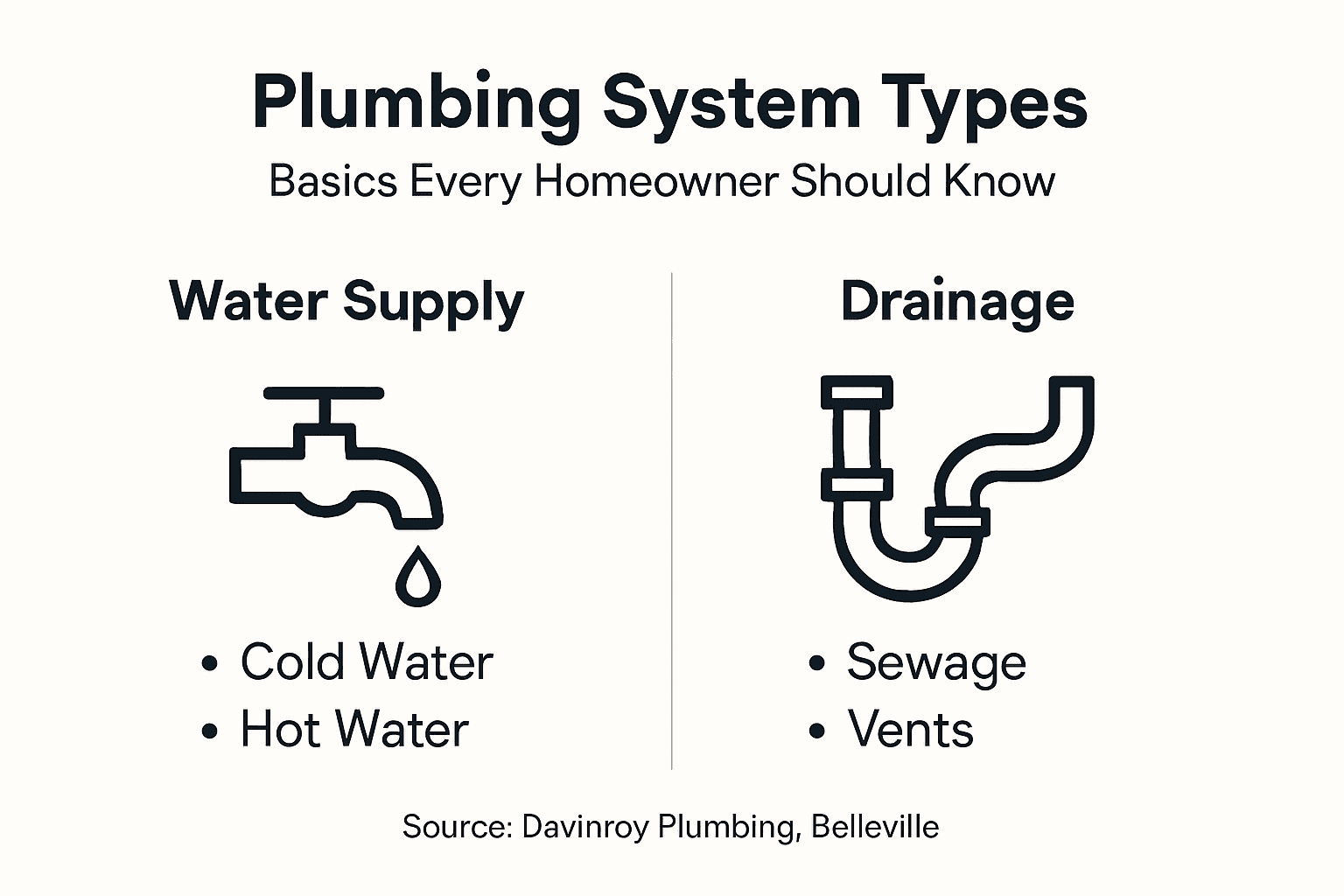 Plumbing System Types

Basics Every Homeowner Should Know

Water Supply

• Cold Water
• Hot Water

Drainage

• Sewage
• Vents

Source: Davinroy Plumbing, Belleville