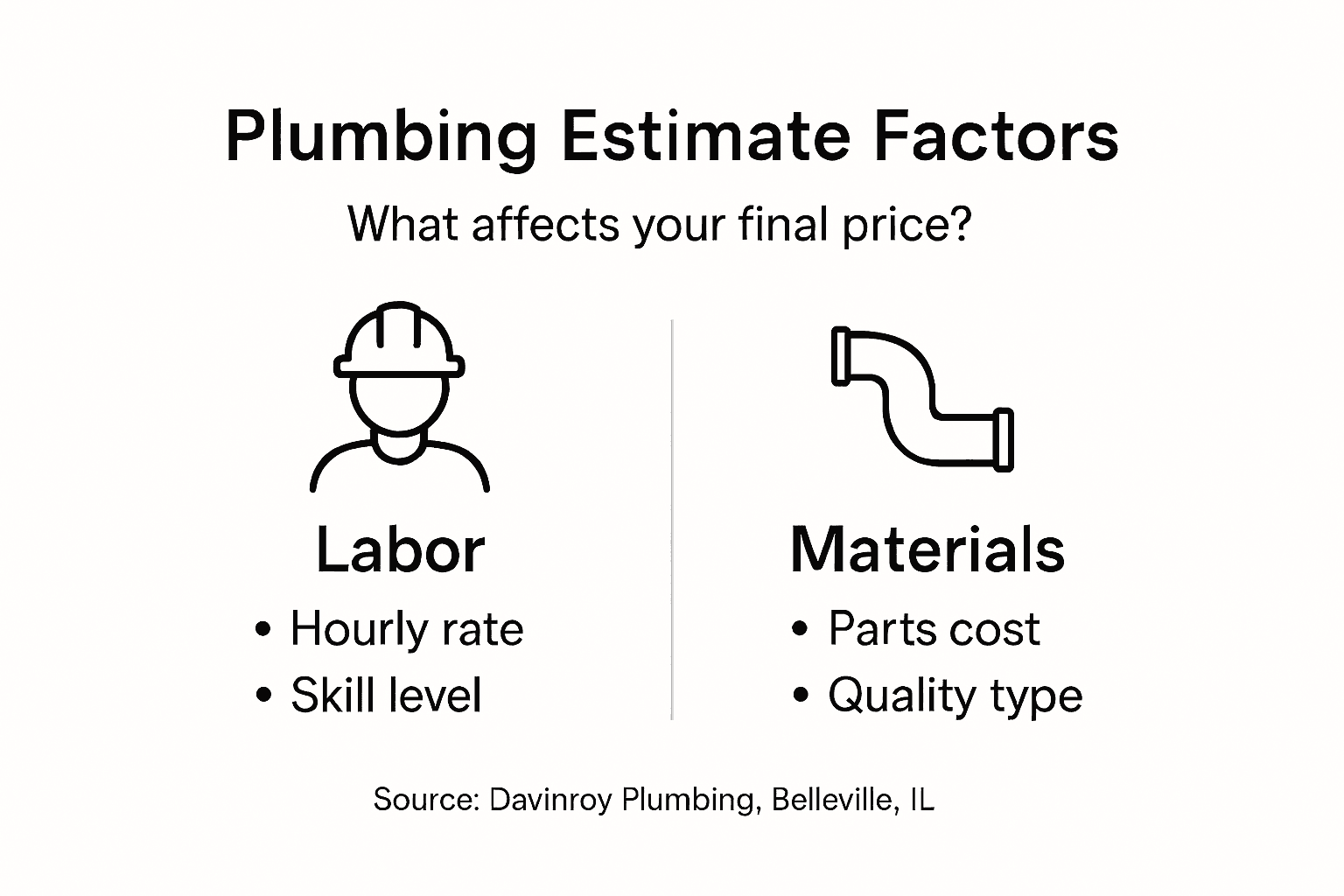 Plumbing Estimate Factors

What affects your final price?

Labor

• Hourly rate
• Skill level

Materials

• Parts cost
• Quality type

Source: Davinroy Plumbing, Belleville, IL