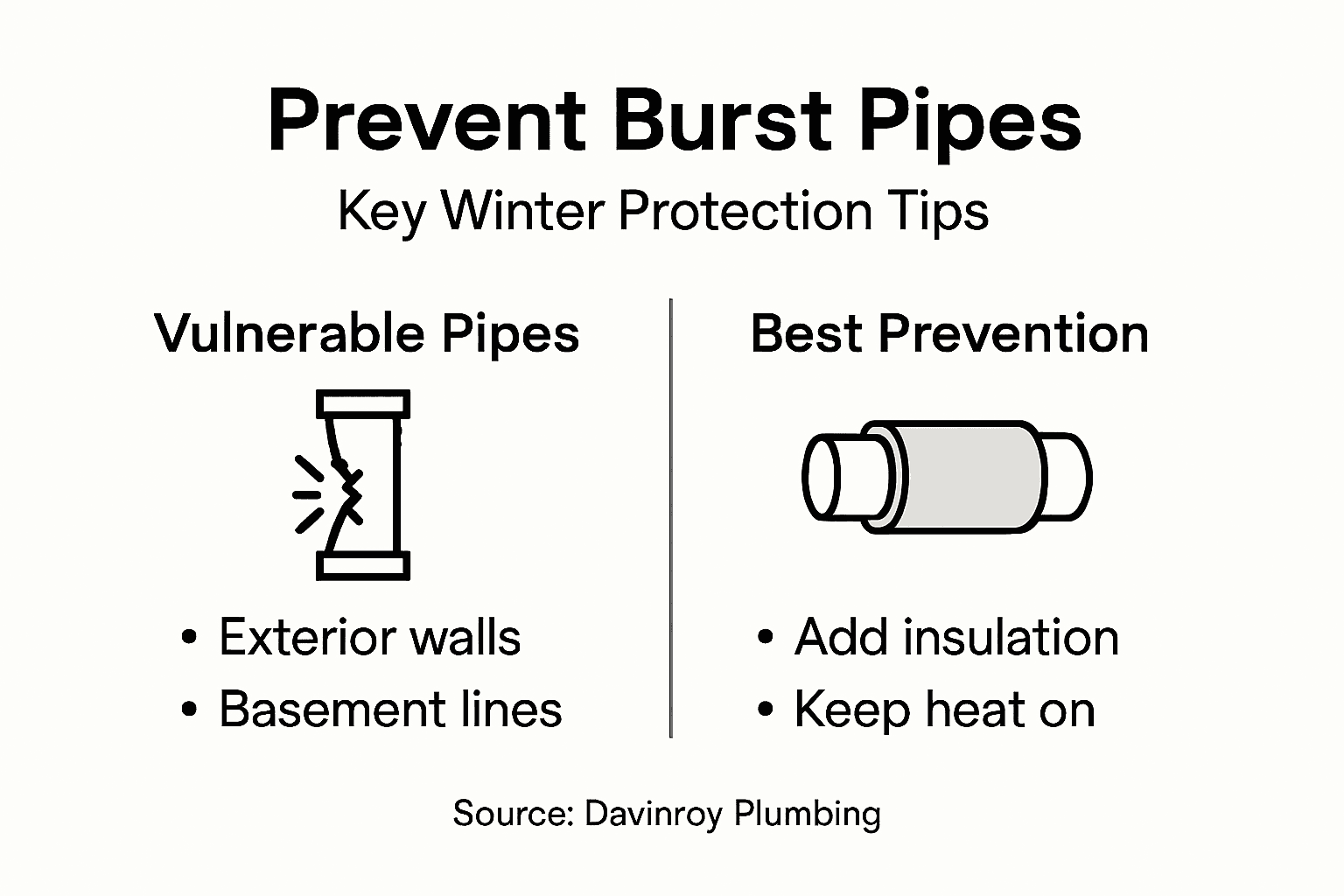 Prevent Burst Pipes

Key Winter Protection Tips

Vulnerable Pipes

• Exterior walls
• Basement lines

Best Prevention

• Add insulation
• Keep heat on

Source: Davinroy Plumbing