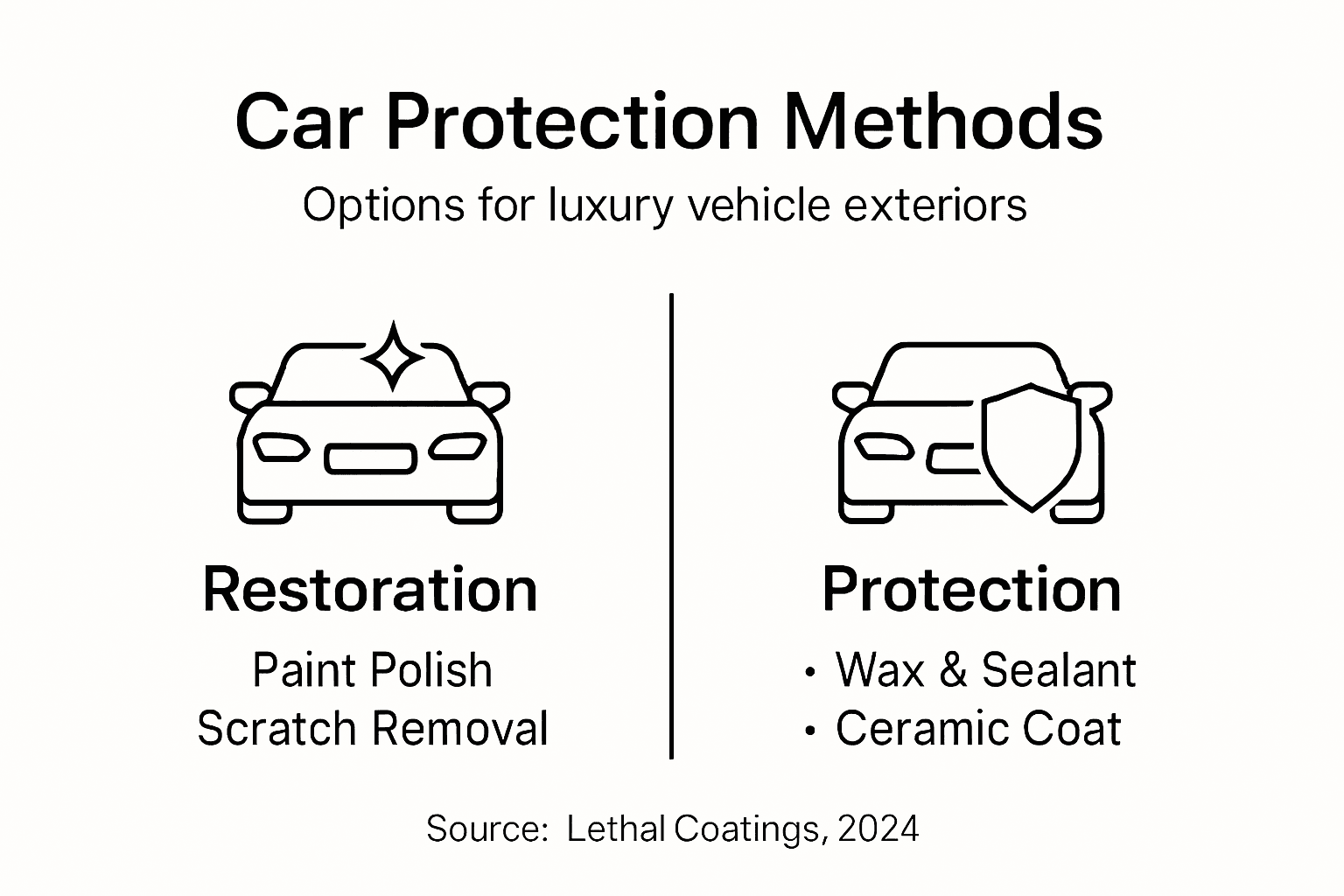 Car Protection Methods

Options for luxury vehicle exteriors

Restoration

Paint Polish
Scratch Removal

Protection

• Wax & Sealant
• Ceramic Coat

Source: Lethal Coatings, 2024