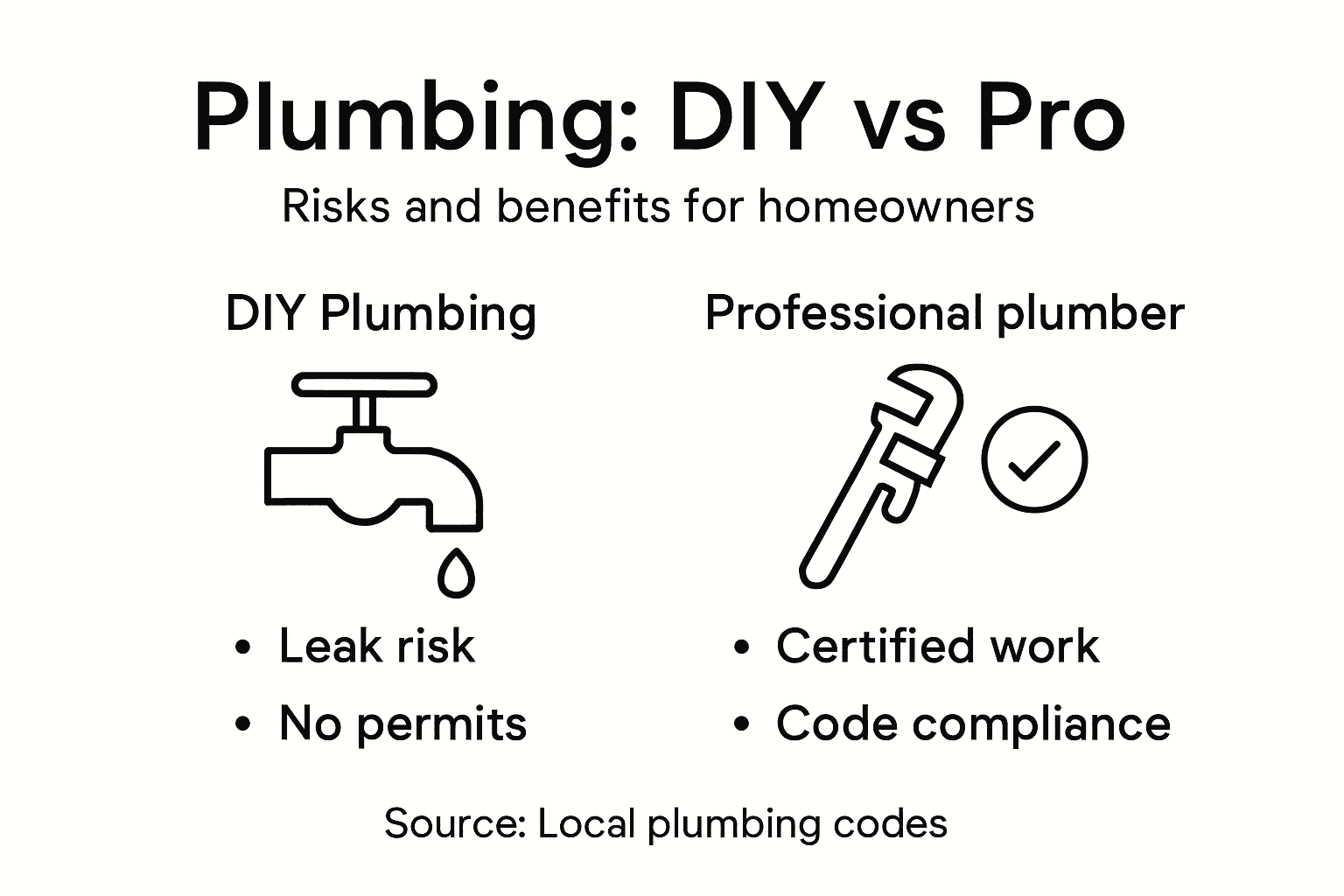 Plumbing: DIY vs Pro

Risks and benefits for homeowners

DIY Plumbing

• Leak risk
• No permits

Professional plumber

• Certified work
• Code compliance

Source: Local plumbing codes