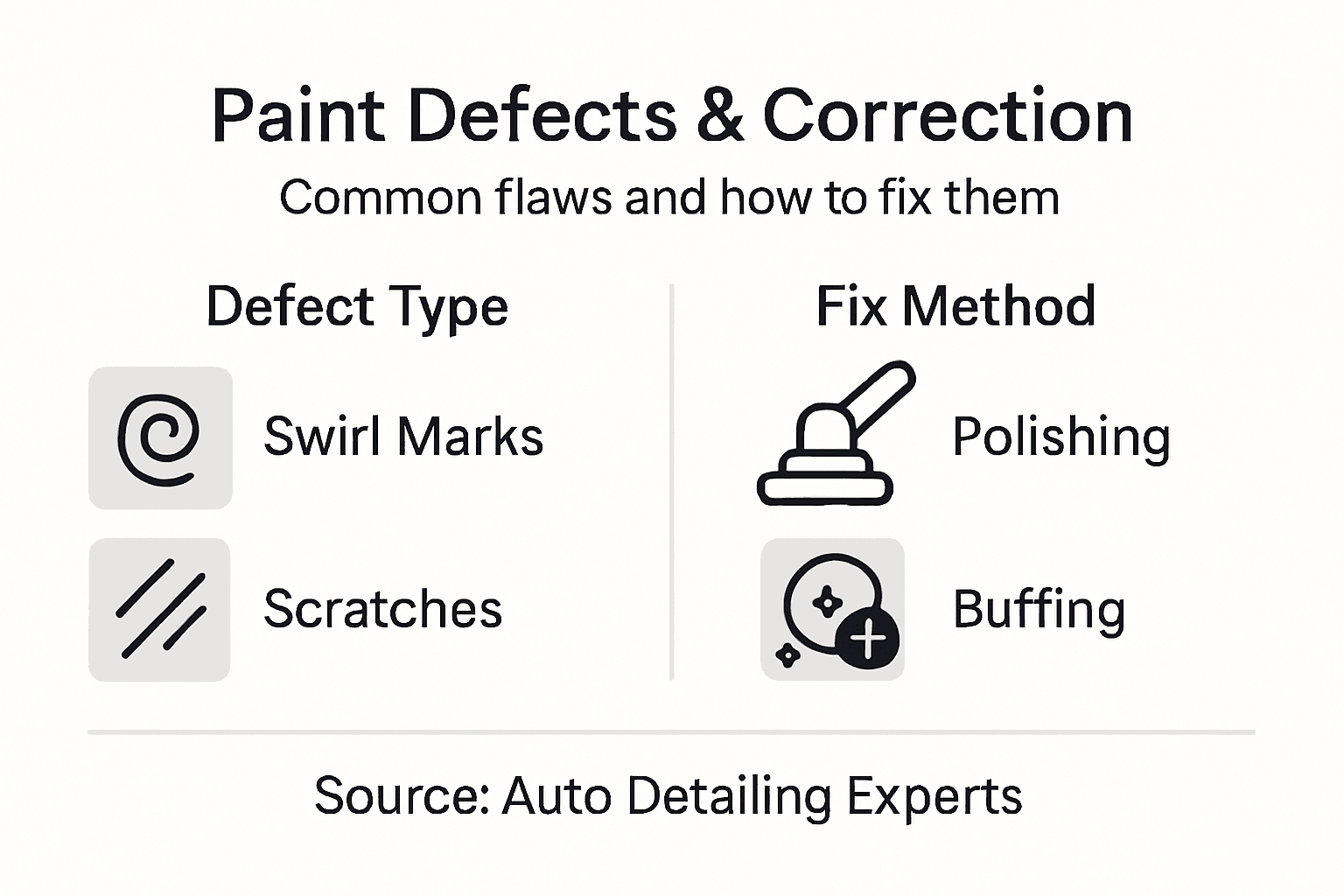 Paint Defects & Correction

Common flaws and how to fix them

Defect Type

Swirl Marks

Scratches

Fix Method

Polishing

Buffing

Source: Auto Detailing Experts