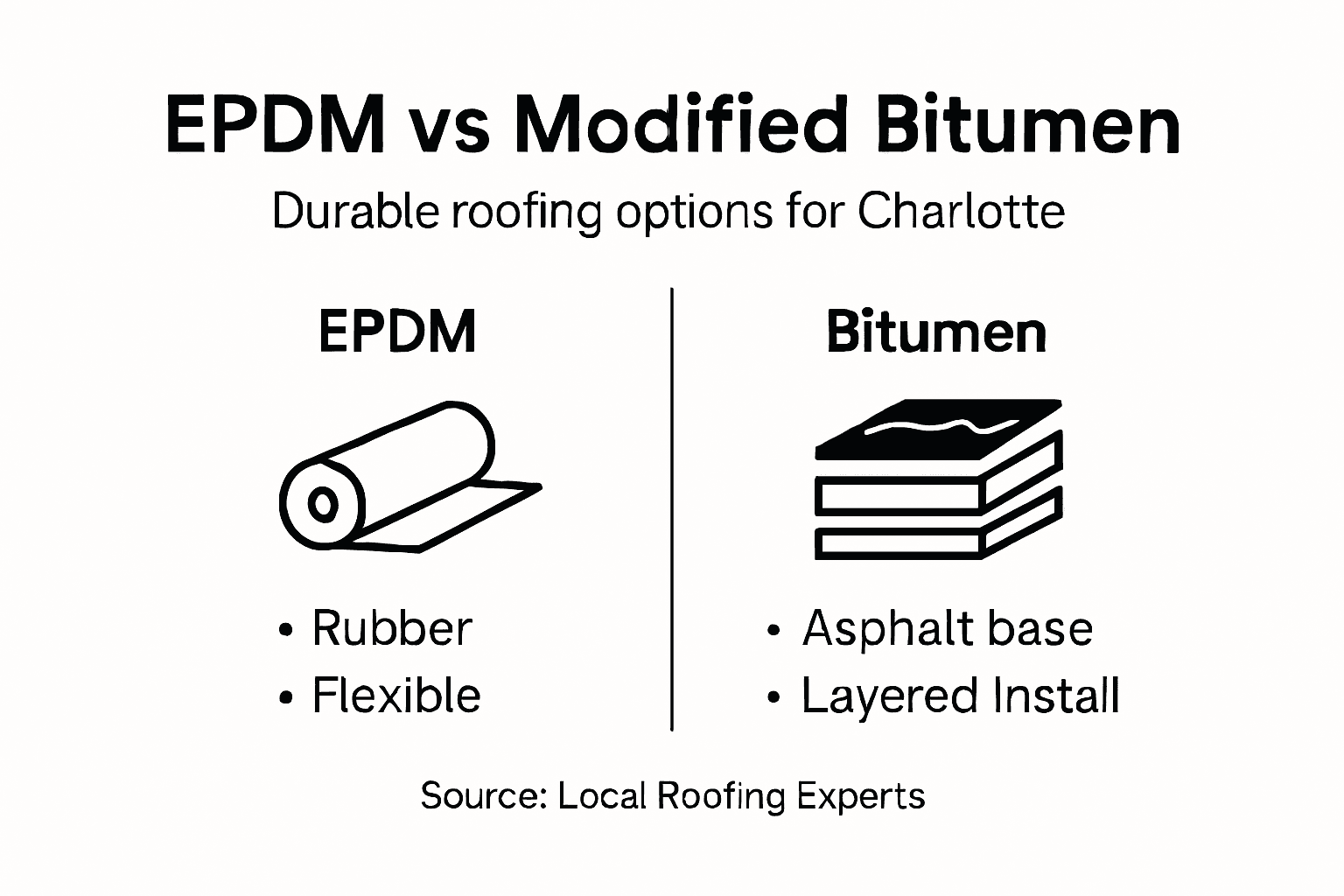 EPDM vs Modified Bitumen

Durable roofing options for Charlotte

EPDM

• Rubber
• Flexible

Bitumen

• Asphalt base
• Layered Install

Source: Local Roofing Experts