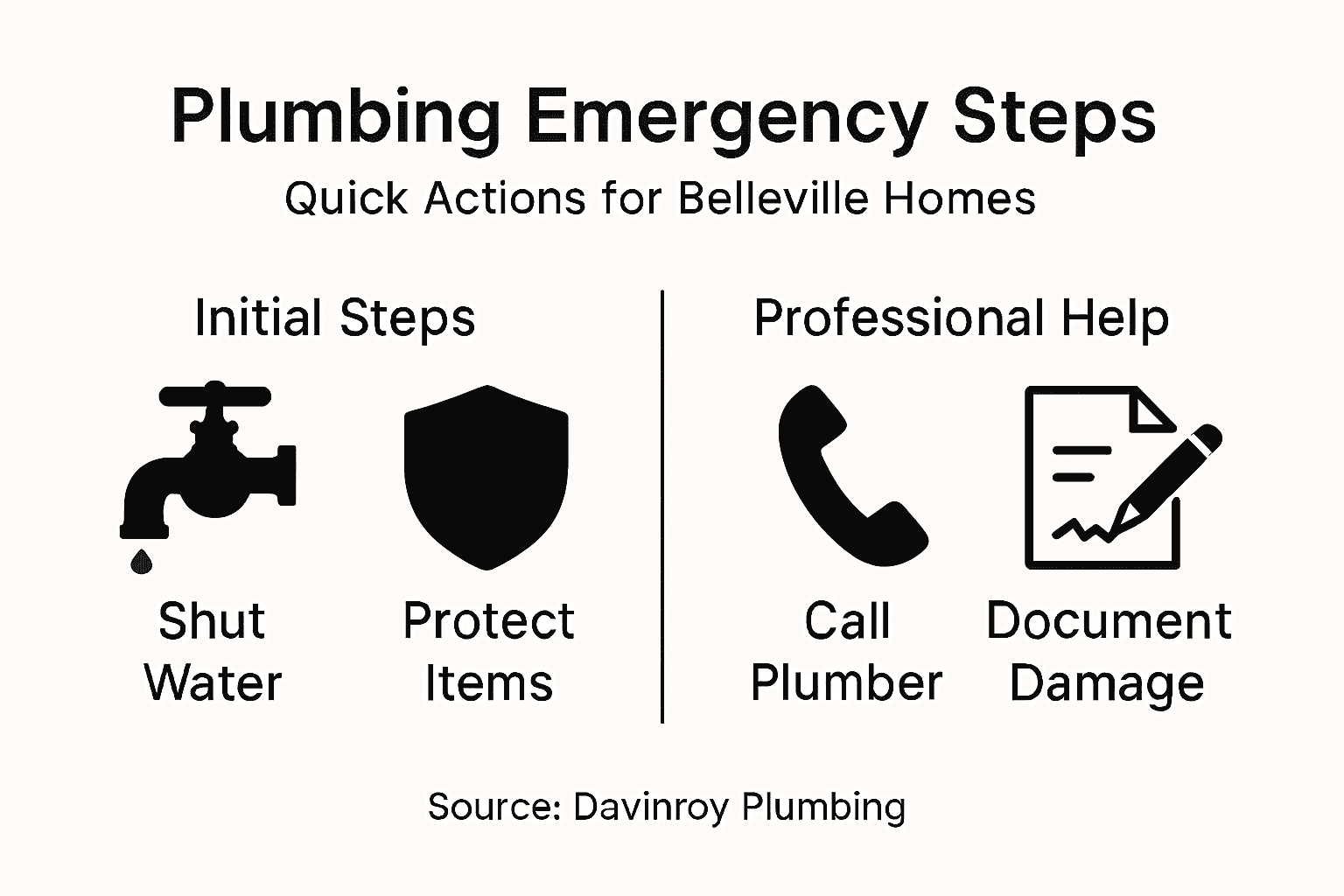 Plumbing Emergency Steps

Quick Actions for Belleville Homes

Initial Steps

Shut Water

Protect Items

Professional Help

Call Plumber

Document Damage

Source: Davinroy Plumbing