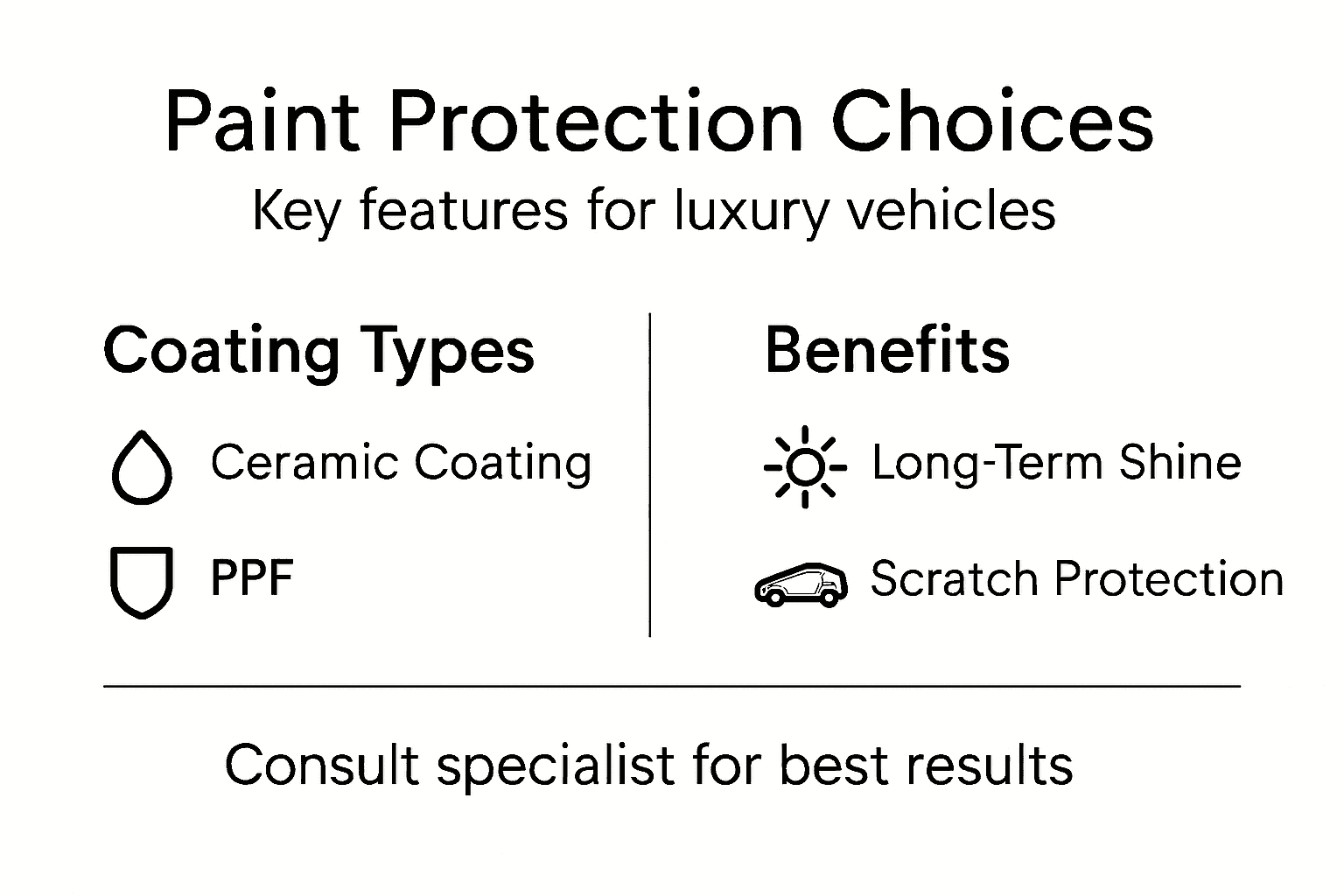 Paint Protection Choices
Key features for luxury vehicles

Coating Types

Ceramic Coating

PPF

Benefits

Long-Term Shine

Scratch Protection

Consult specialist for best results