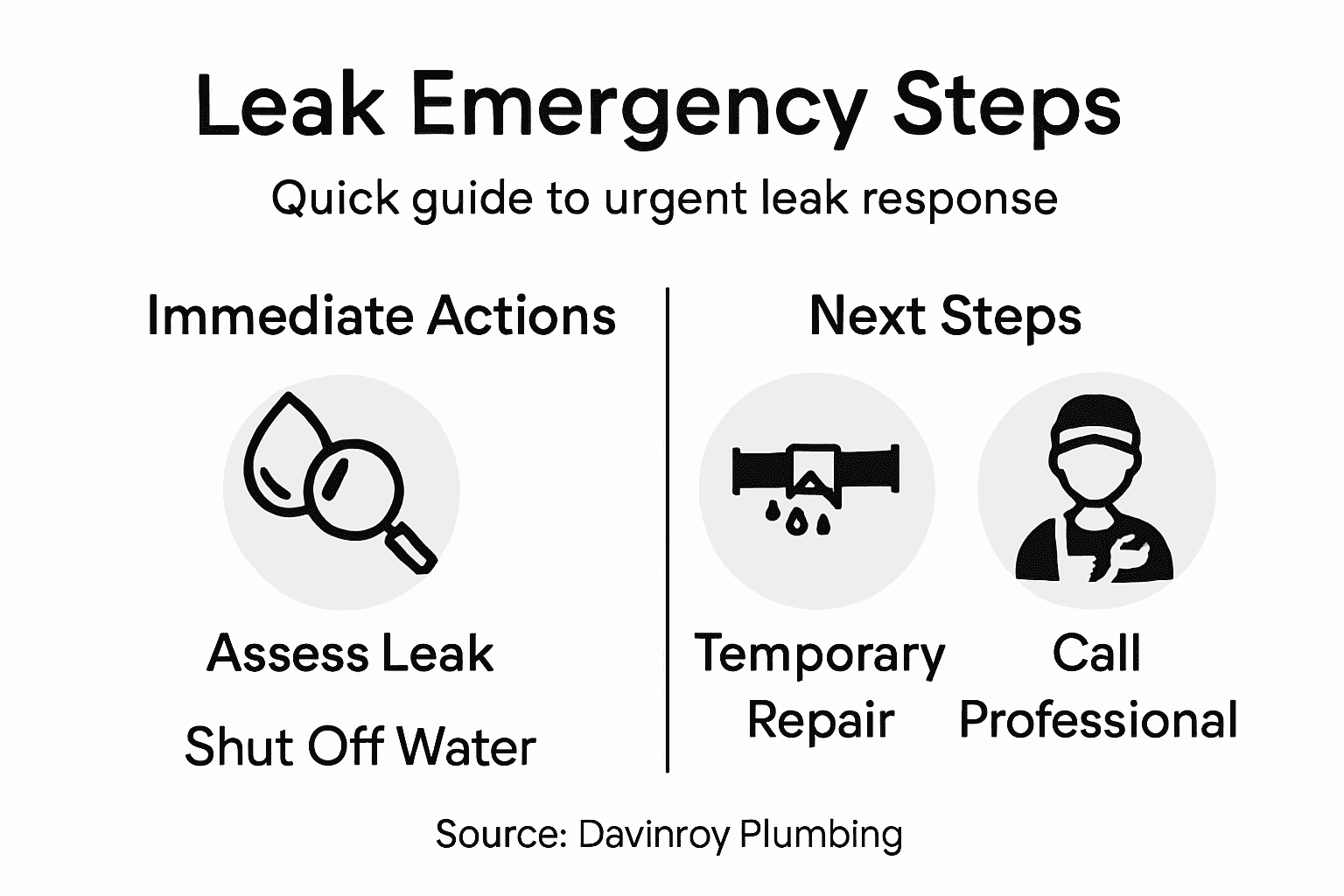 Leak Emergency Steps

Quick guide to urgent leak response

Immediate Actions

Assess Leak

Shut Off Water

Next Steps

Temporary Repair

Call Professional

Source: Davinroy Plumbing