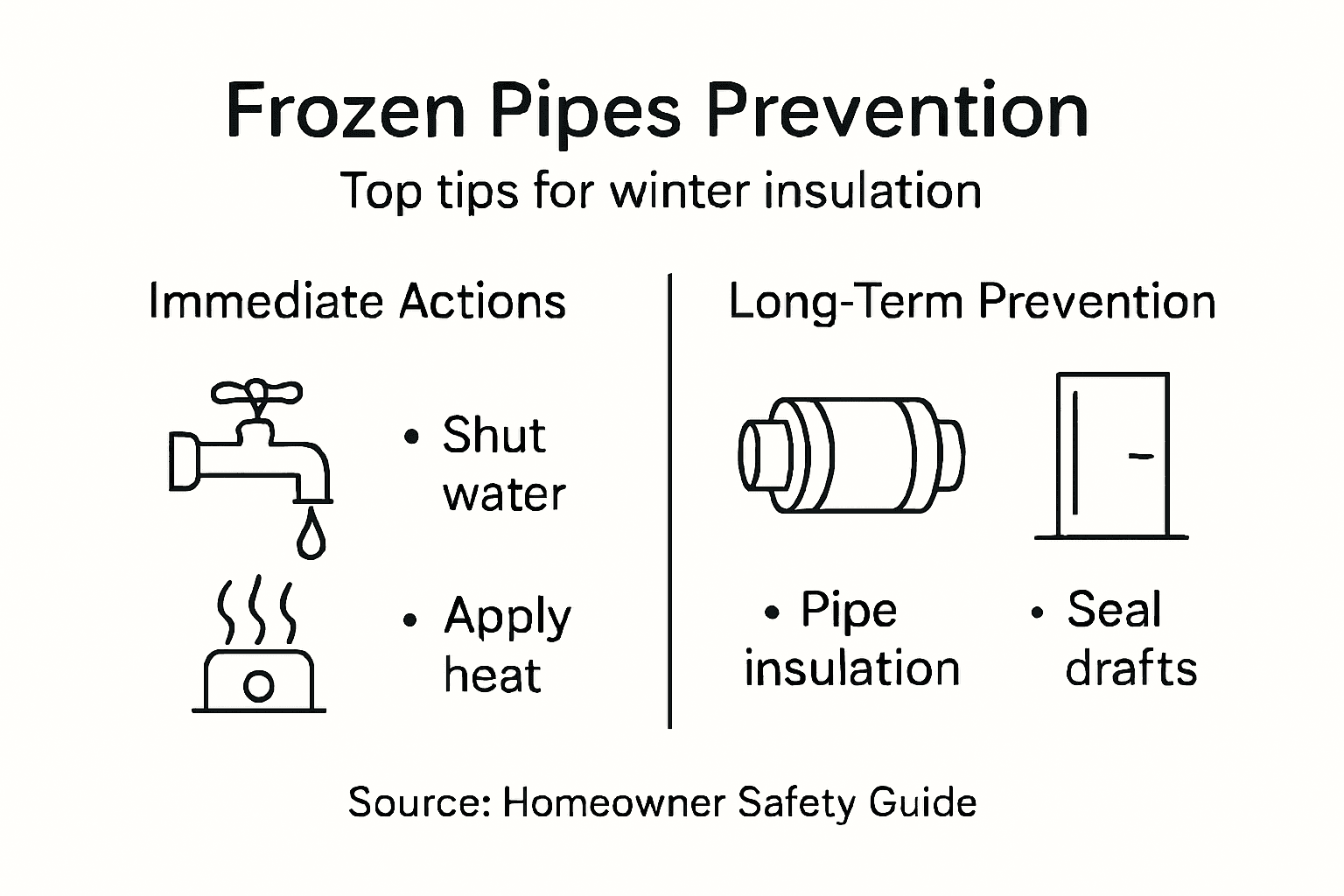 Frozen Pipes Prevention

Top tips for winter insulation

Immediate Actions

• Shut water

• Apply heat

Long-Term Prevention

• Pipe insulation

• Seal drafts

Source: Homeowner Safety Guide