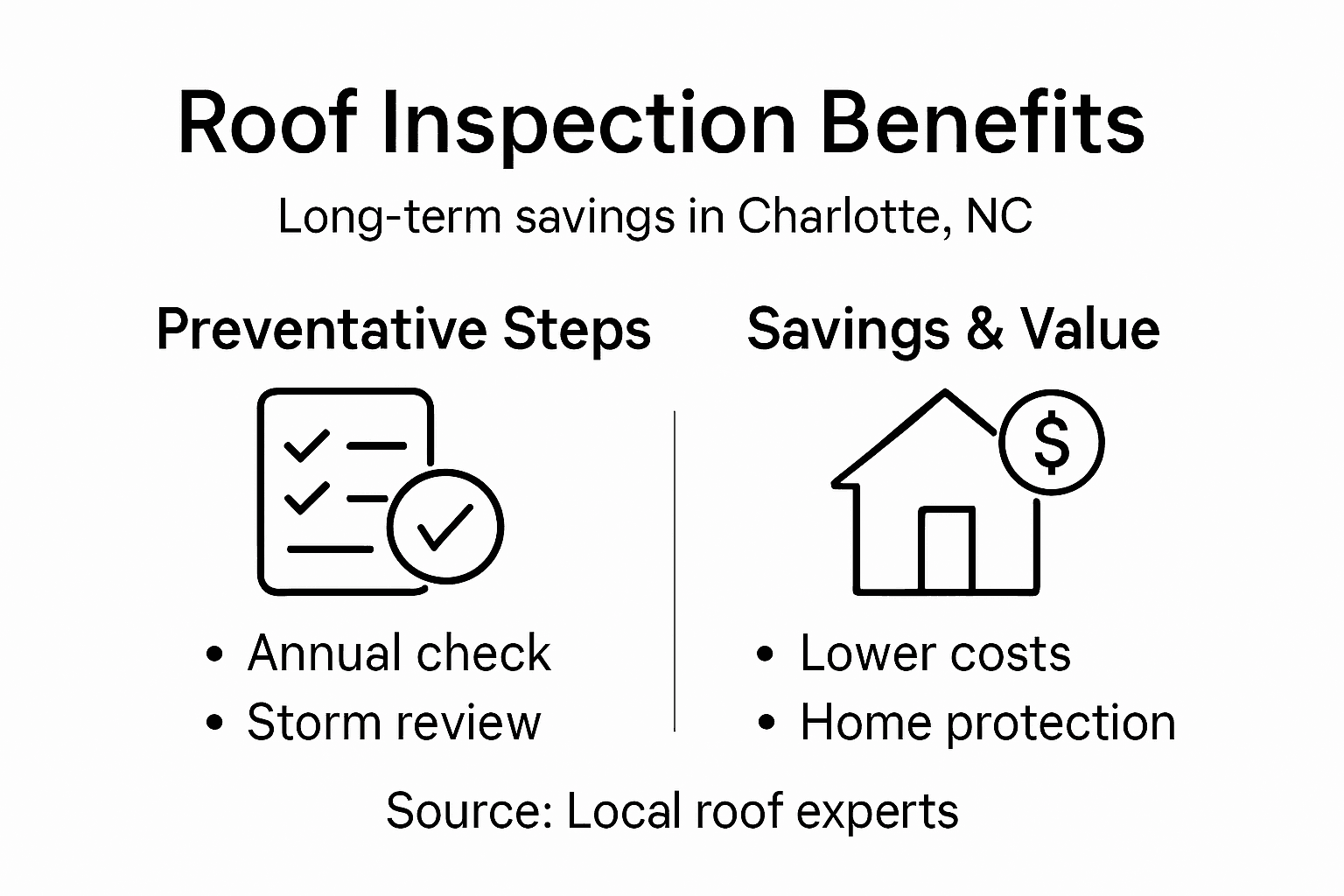 Roof Inspection Benefits

Long-term savings in Charlotte, NC

Preventative Steps

• Annual check
• Storm review

Savings & Value

$

• Lower costs
• Home protection

Source: Local roof experts