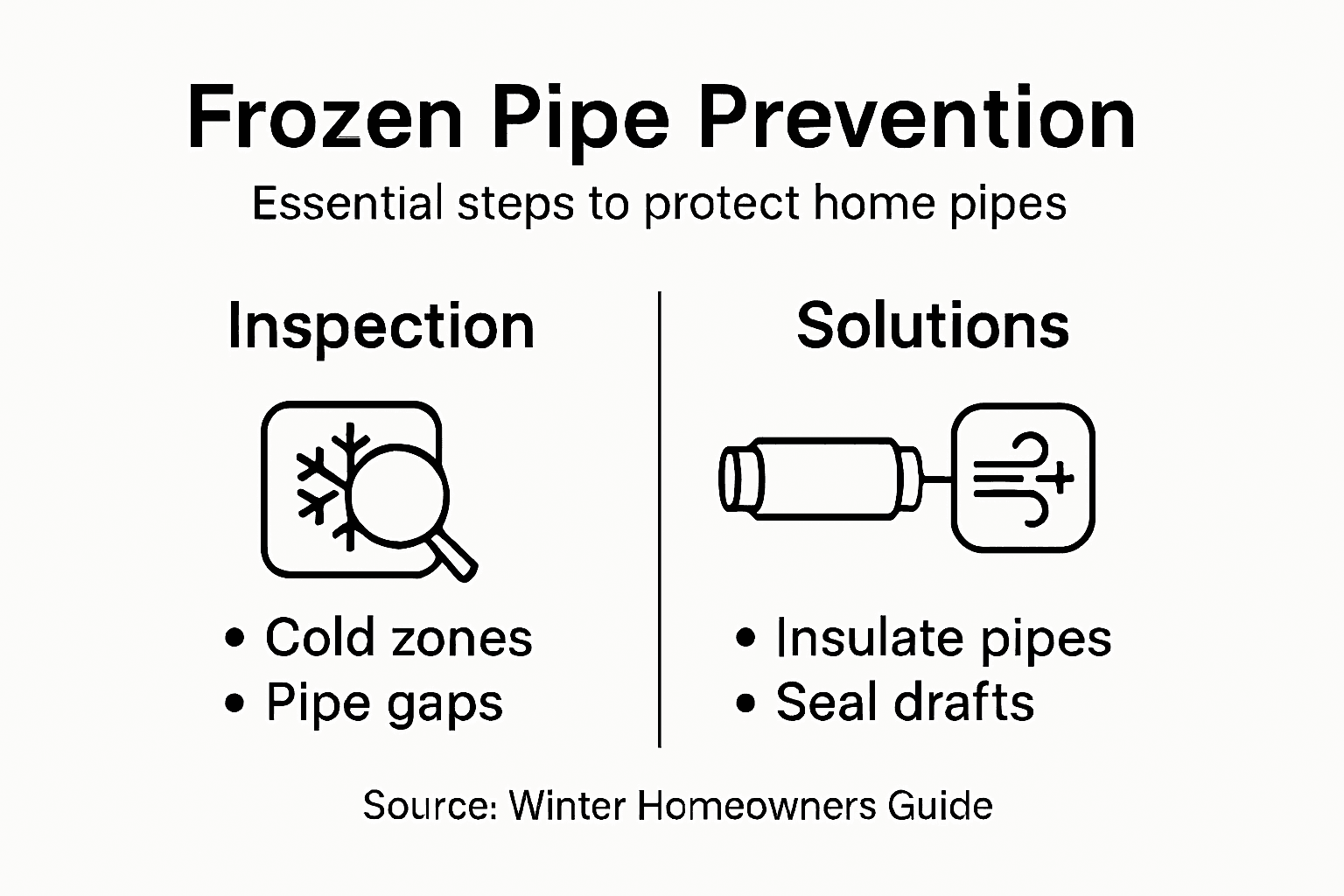 Frozen Pipe Prevention

Essential steps to protect home pipes

Inspection

• Cold zones
• Pipe gaps

Solutions

• Insulate pipes
• Seal drafts

Source: Winter Homeowners Guide