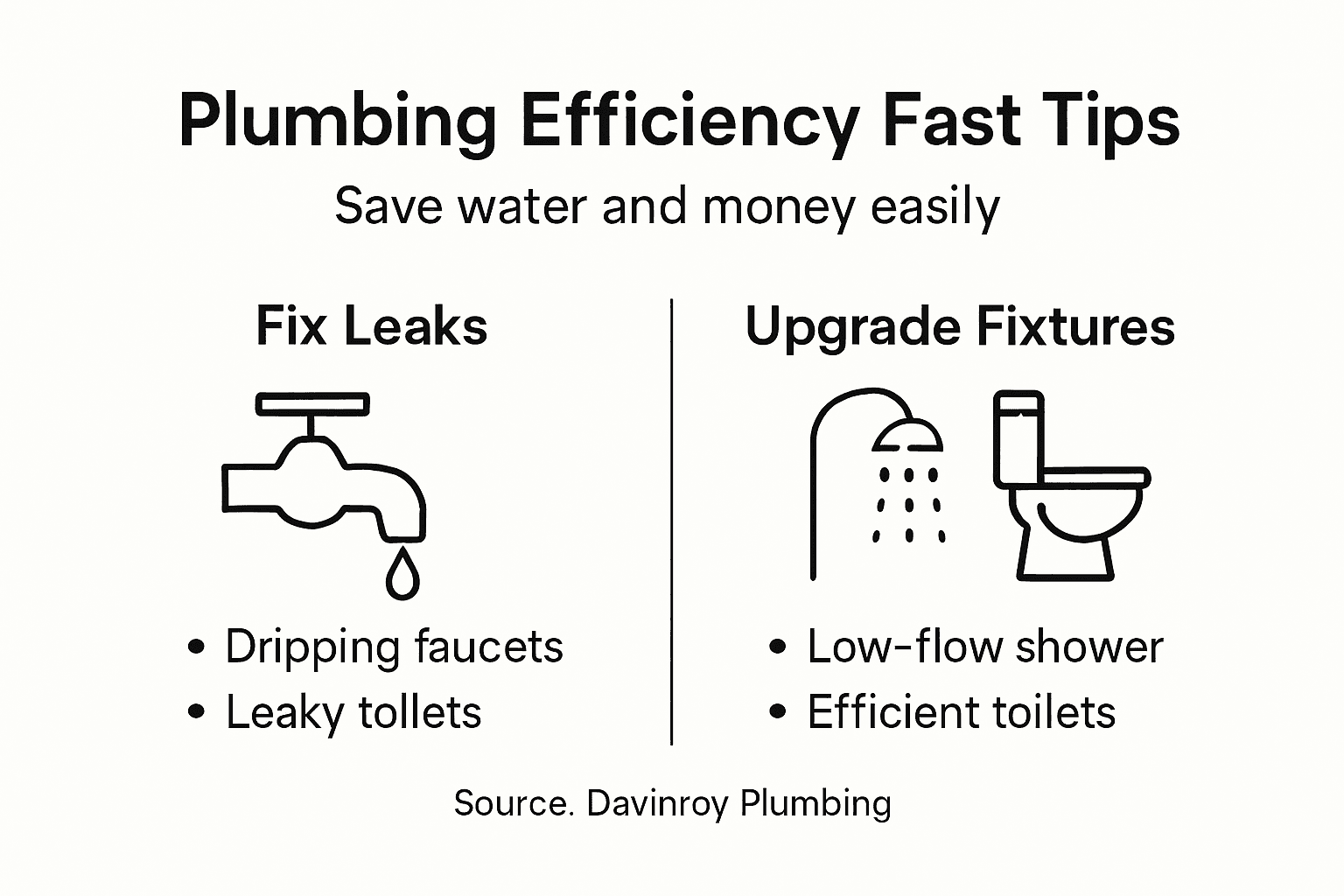 Plumbing Efficiency Fast Tips

Save water and money easily

Fix Leaks

• Dripping faucets
• Leaky tollets

Upgrade Fixtures

• Low-flow shower
• Efficient toilets

Source. Davinroy Plumbing