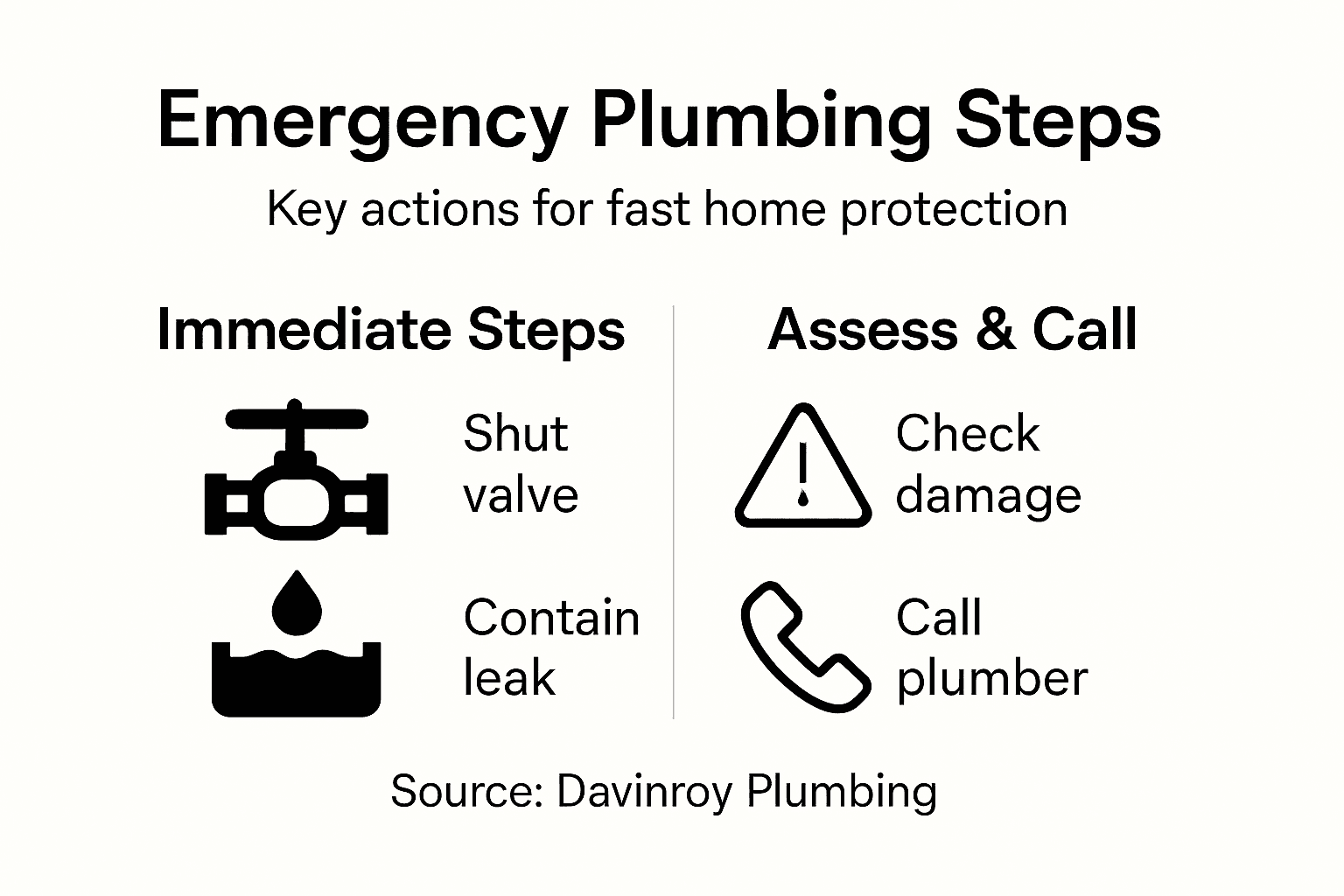 Emergency Plumbing Steps

Key actions for fast home protection

Immediate Steps

Shut valve

Contain leak

Assess & Call

Check damage

Call plumber

Source: Davinroy Plumbing