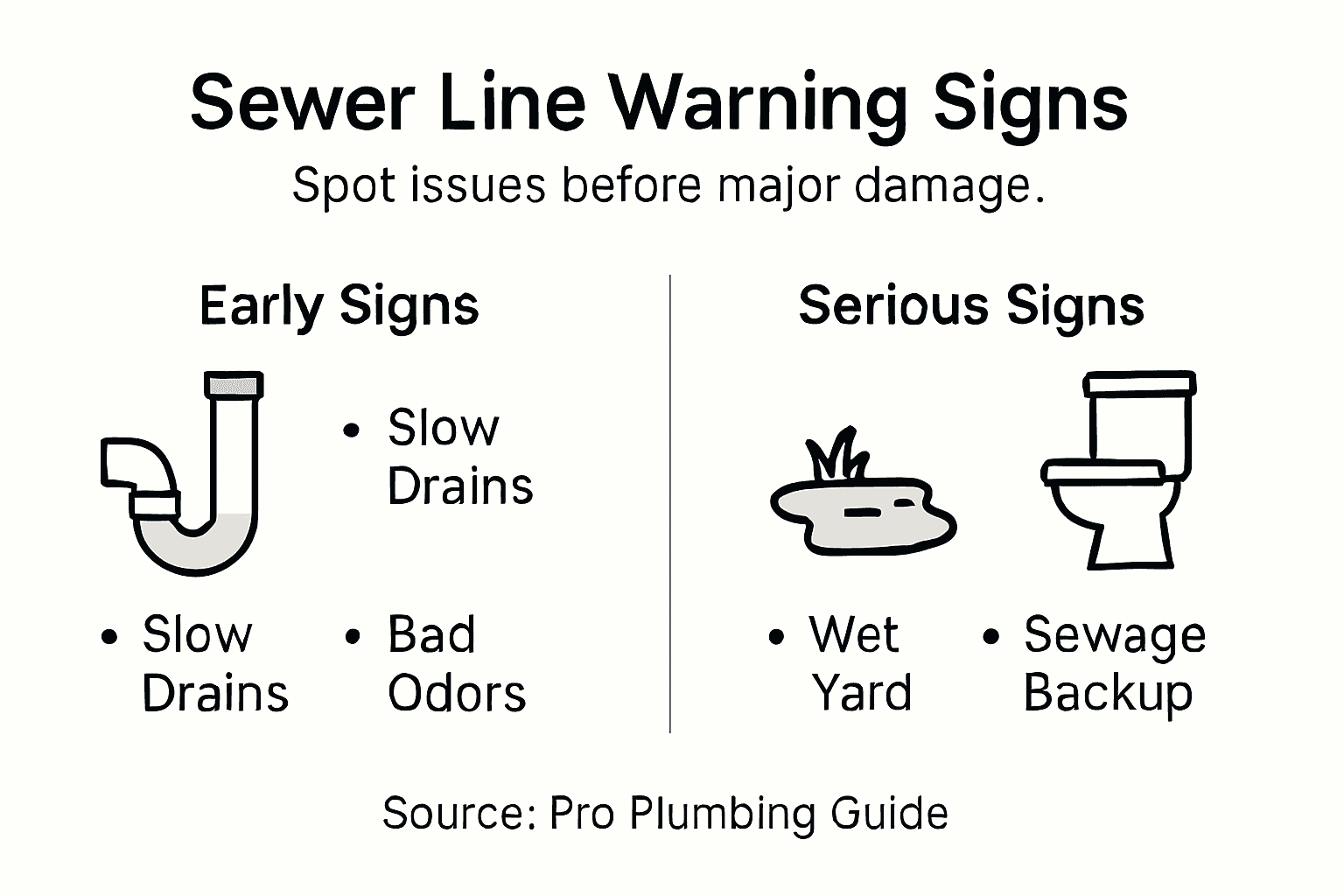 Sewer Line Warning Signs

Spot issues before major damage.

Early Signs

• Slow Drains

• Slow Drains

• Bad Odors

Serious Signs

• Wet Yard

• Sewage Backup

Source: Pro Plumbing Guide