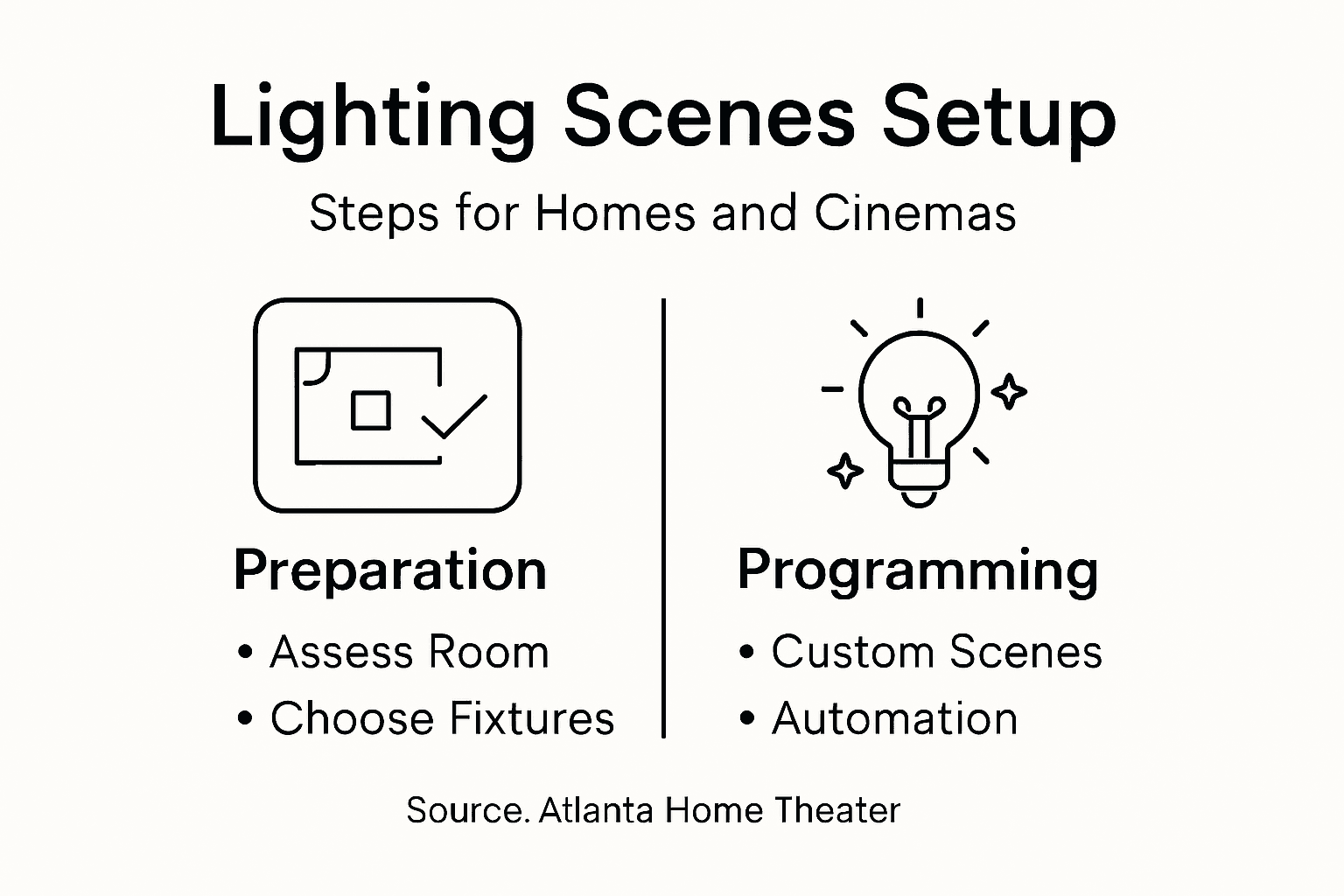 Lighting Scenes Setup

Steps for Homes and Cinemas

Preparation

• Assess Room
• Choose Fixtures

Programming

• Custom Scenes
• Automation

Source. Atlanta Home Theater