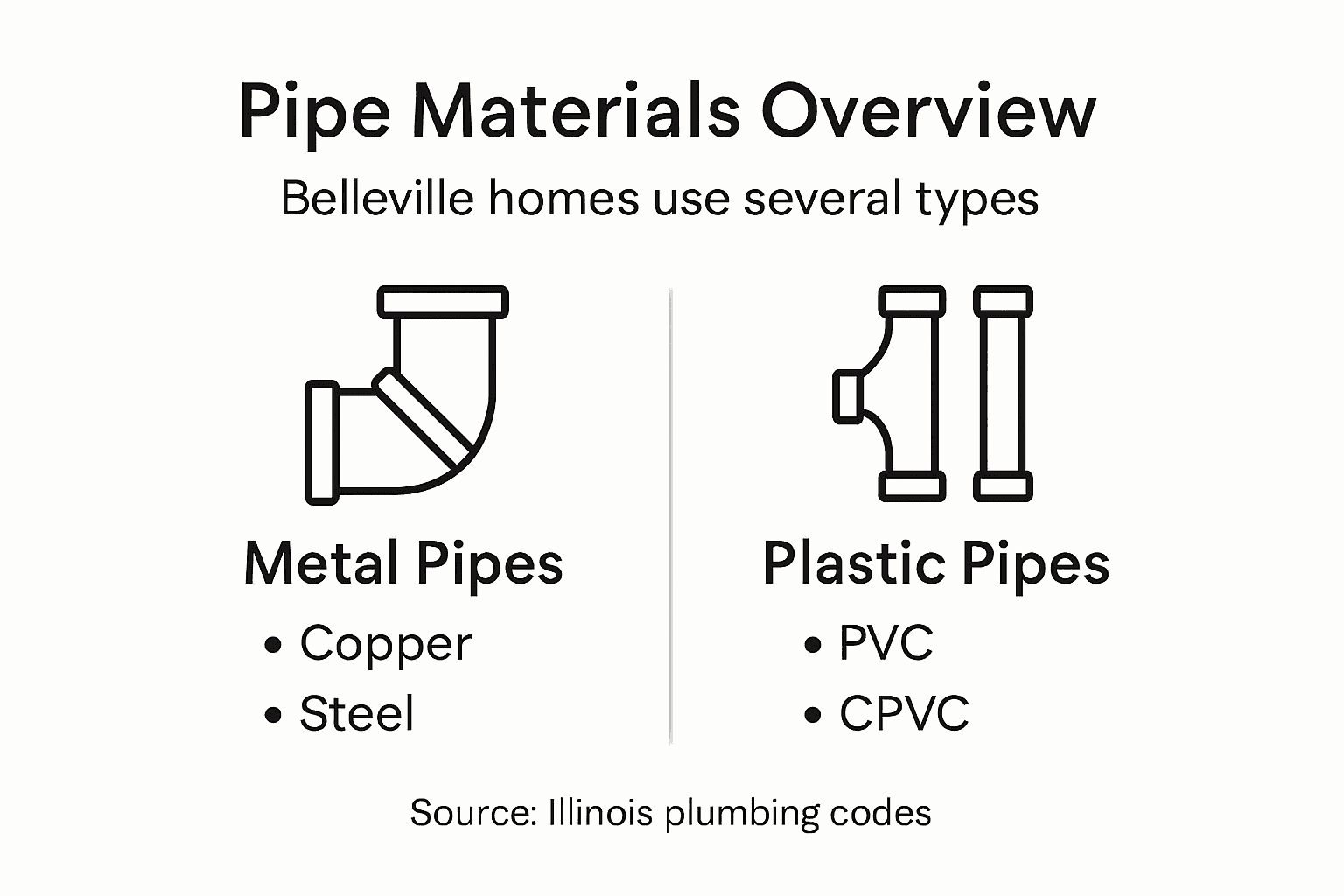 Pipe Materials Overview

Belleville homes use several types

Metal Pipes
• Copper
• Steel

Plastic Pipes
• PVC
• CPVC

Source: Illinois plumbing codes