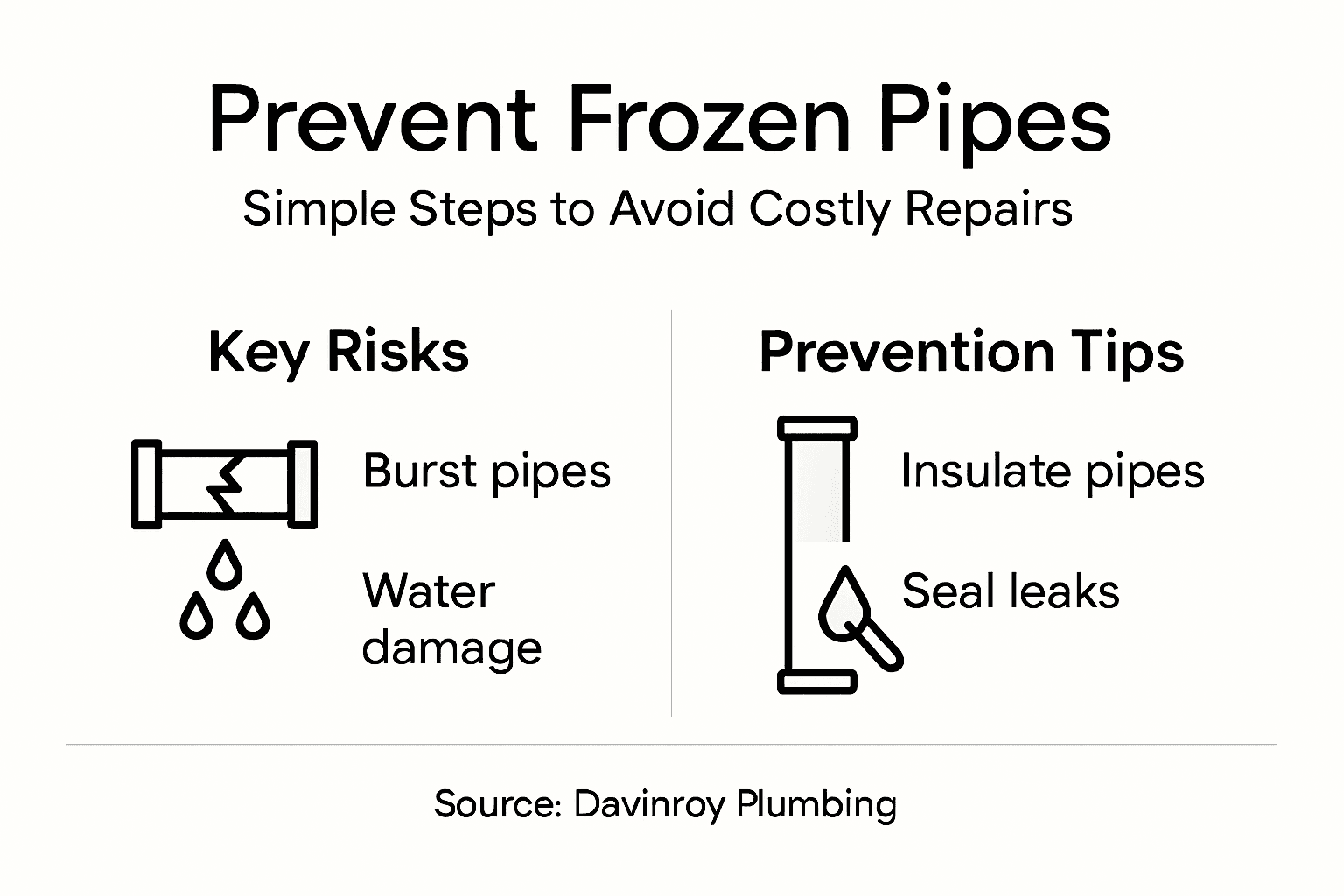 Prevent Frozen Pipes

Simple Steps to Avoid Costly Repairs

Key Risks

Burst pipes

Water damage

Prevention Tips

Insulate pipes

Seal leaks

Source: Davinroy Plumbing