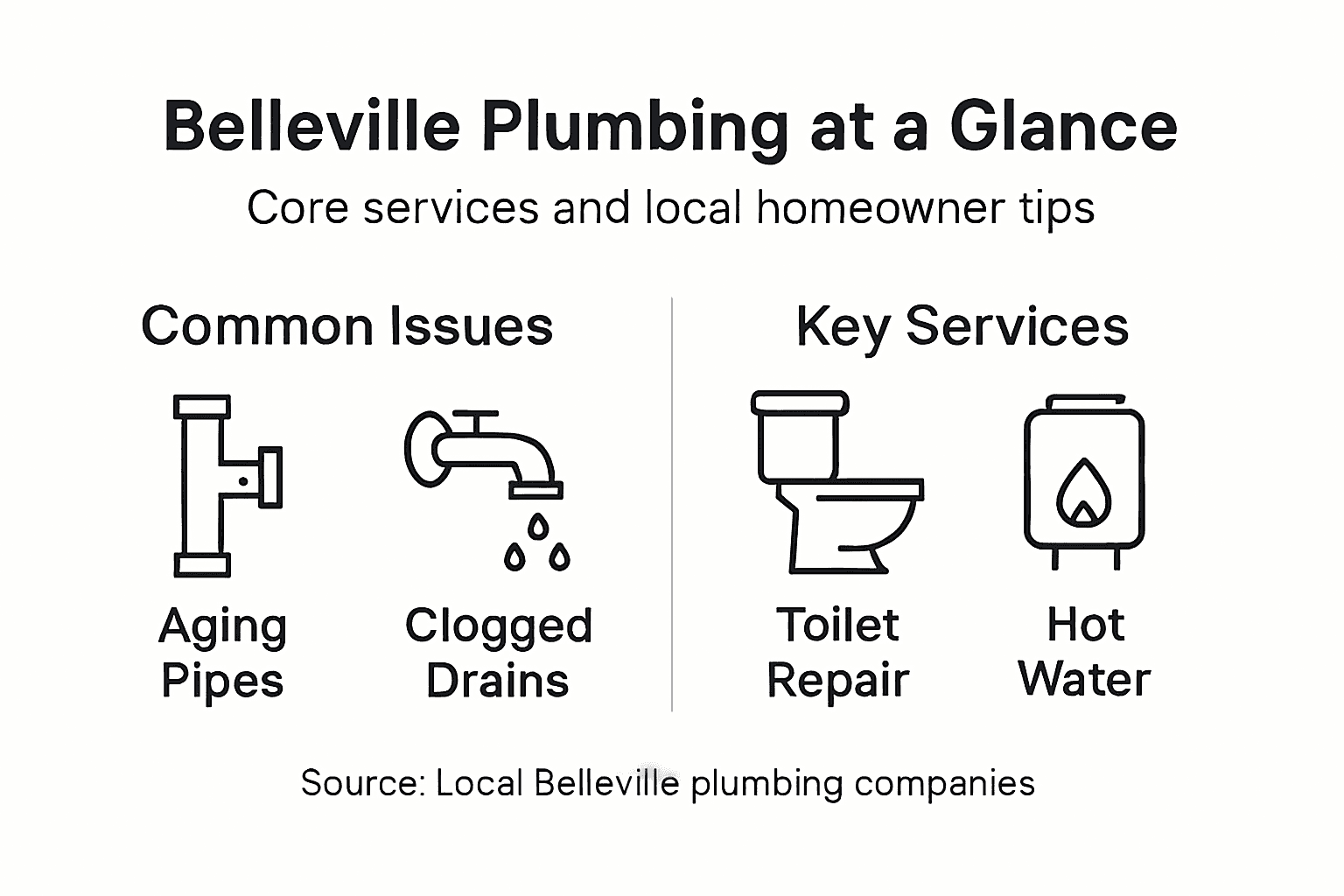 Belleville Plumbing at a Glance

Core services and local homeowner tips

Common Issues

Aging Pipes

Clogged Drains

Key Services

Toilet Repair

Hot Water

Source: Local Belleville plumbing companies