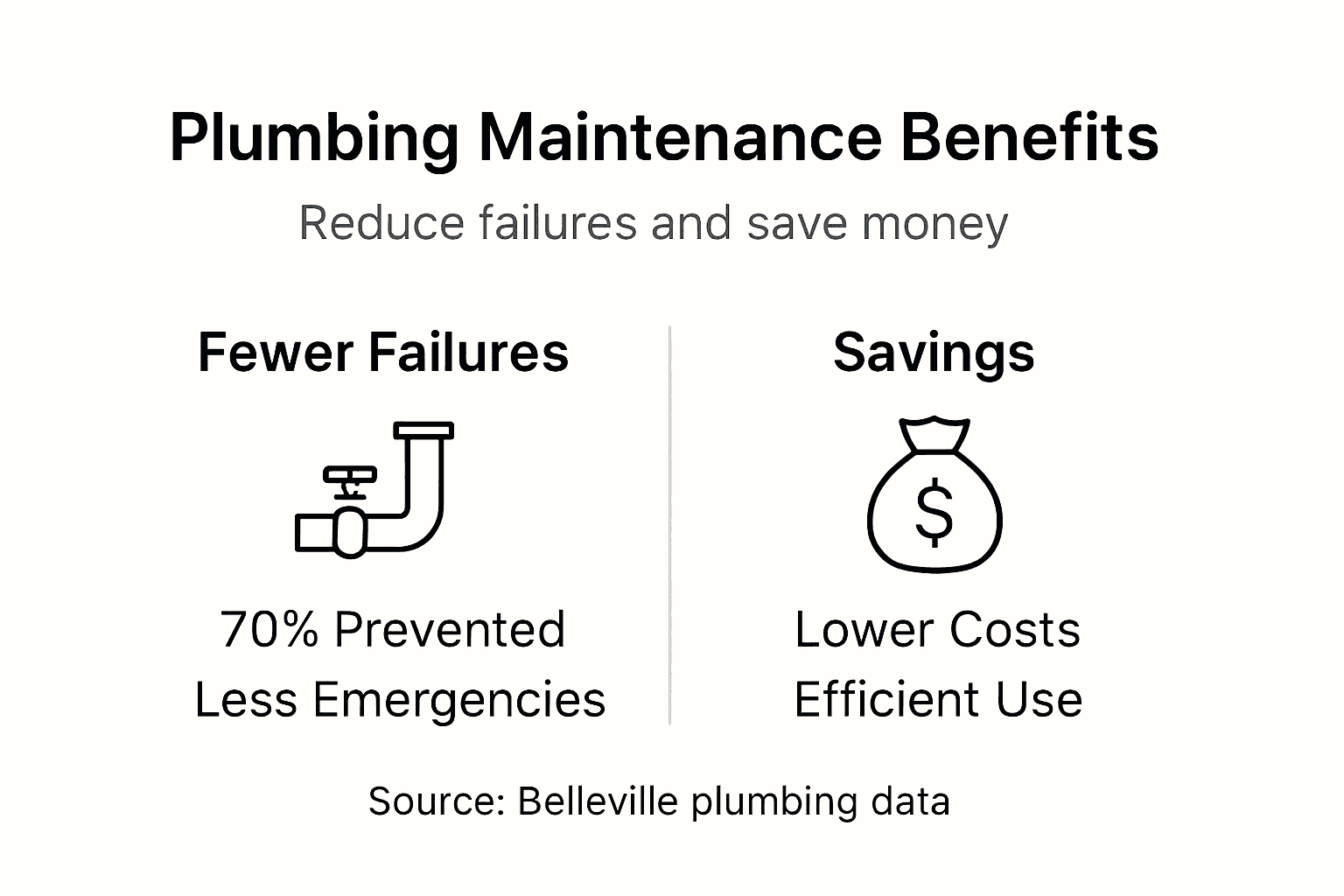 Plumbing Maintenance Benefits

Reduce failures and save money

Fewer Failures

70% Prevented
Less Emergencies

Savings

$

Lower Costs
Efficient Use

Source: Belleville plumbing data