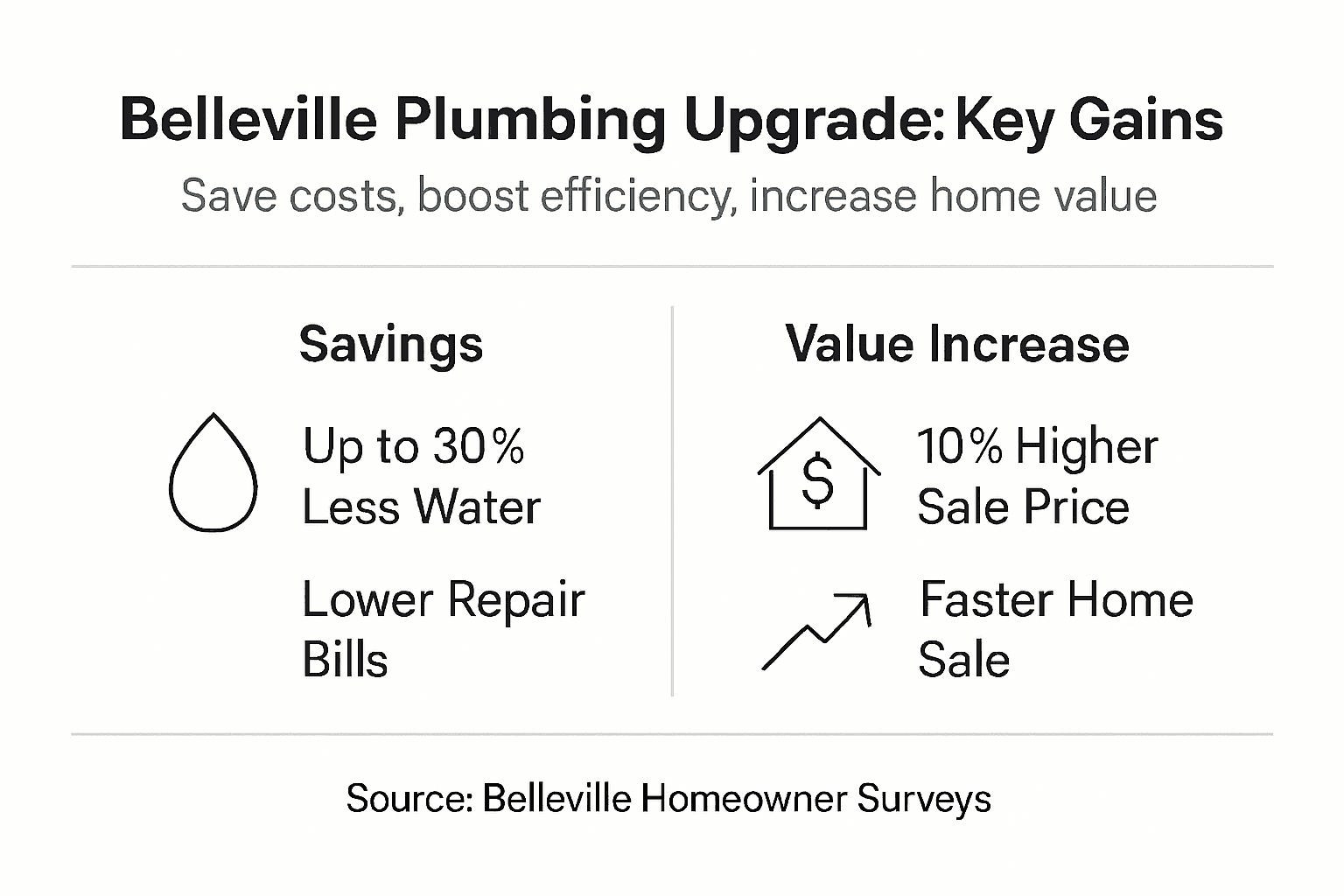 Belleville Plumbing Upgrade: Key Gains

Save costs, boost efficiency, increase home value

Savings

Up to 30% Less Water

Lower Repair Bills

Value Increase

$

10% Higher Sale Price

Faster Home Sale

Source: Belleville Homeowner Surveys