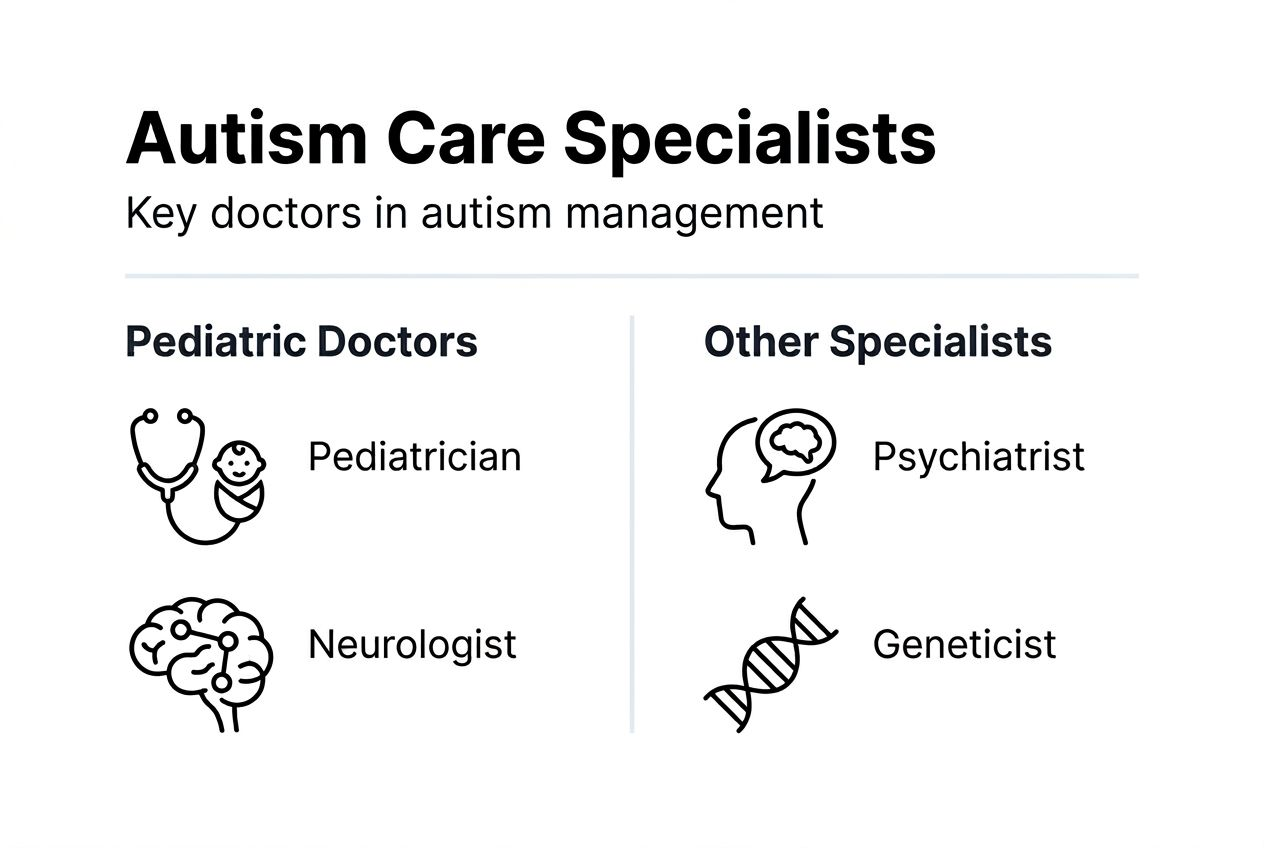 Autism Care Specialists

Key doctors in autism management

Pediatric Doctors

Pediatrician

Neurologist

Other Specialists

Psychiatrist

Geneticist