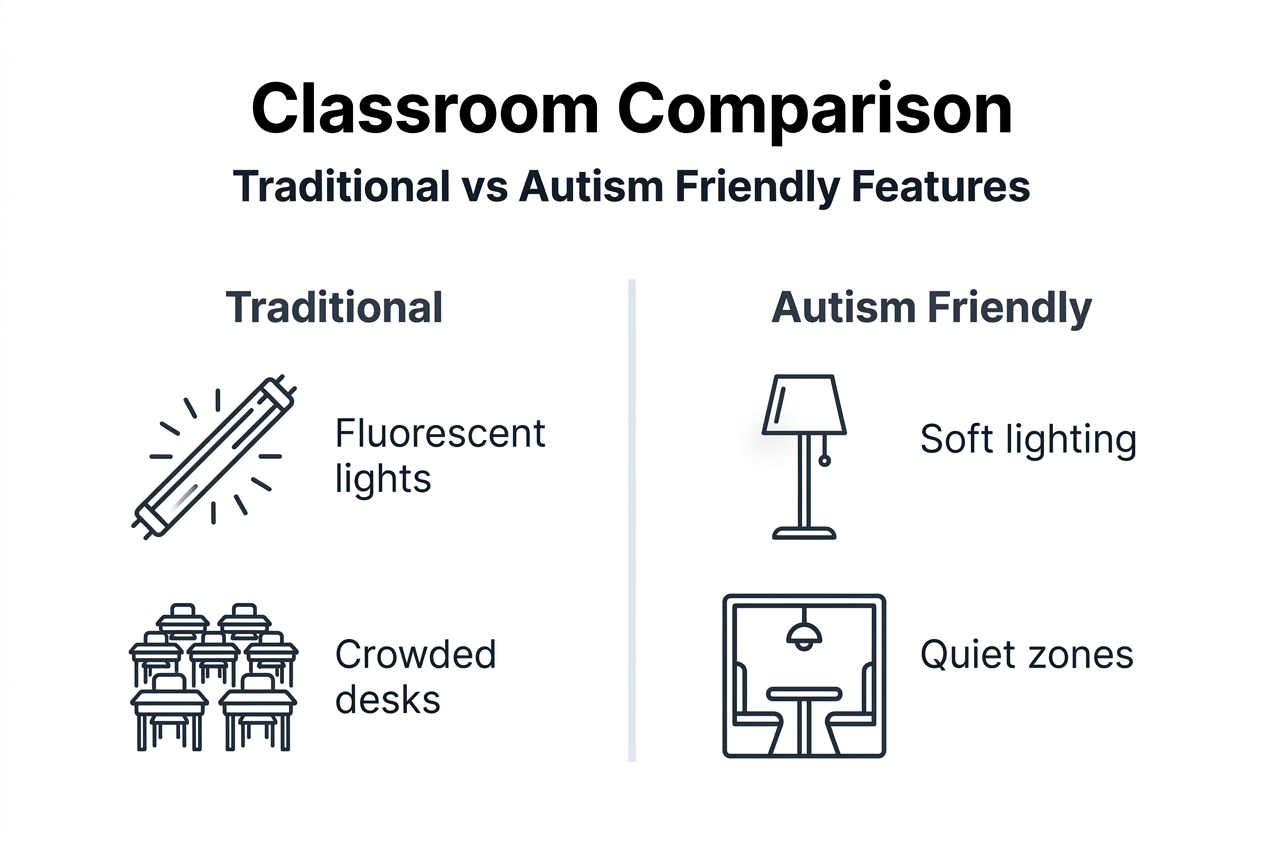 Classroom Comparison

Traditional vs Autism Friendly Features

Traditional

Fluorescent lights

Crowded desks

Autism Friendly

Soft lighting

Quiet zones