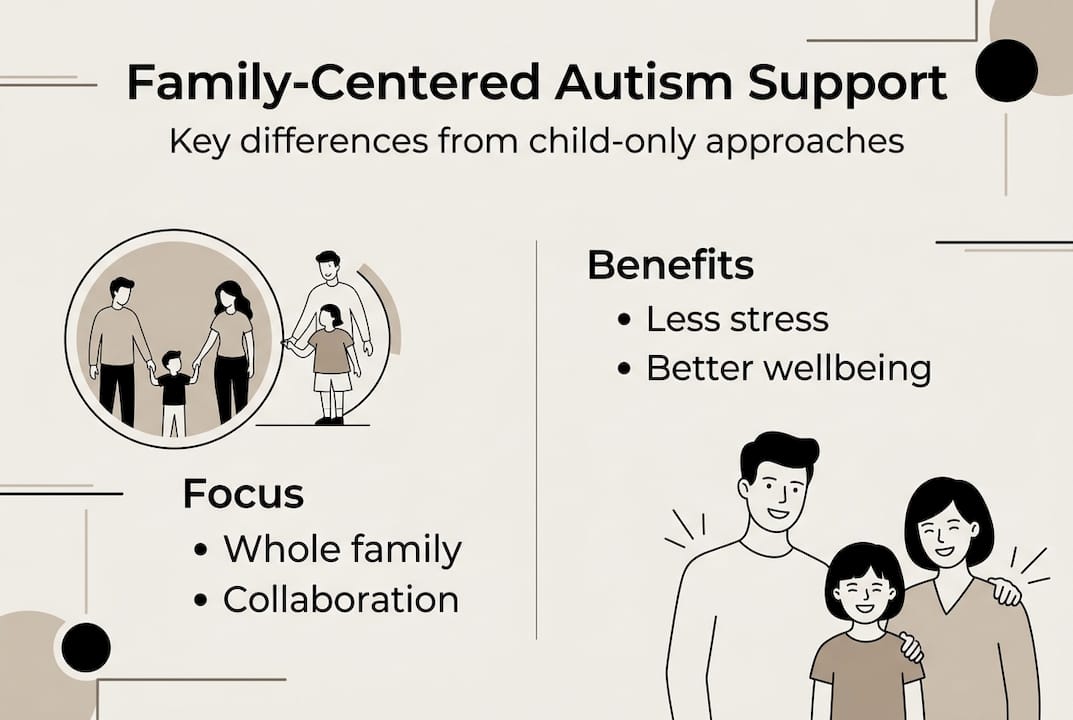 Family-Centered Autism Support
Key differences from child-only approaches

Focus
• Whole family
• Collaboration

Benefits
• Less stress
• Better wellbeing