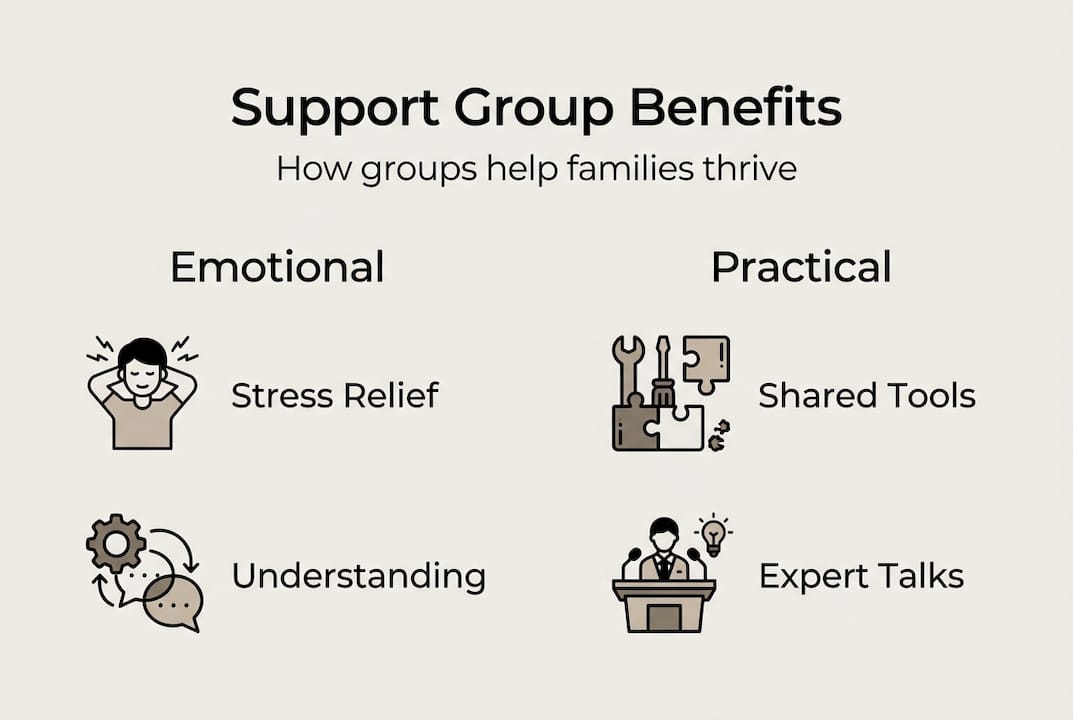 Support Group Benefits

How groups help families thrive

Emotional

Stress Relief

Understanding

Practical

Shared Tools

Expert Talks