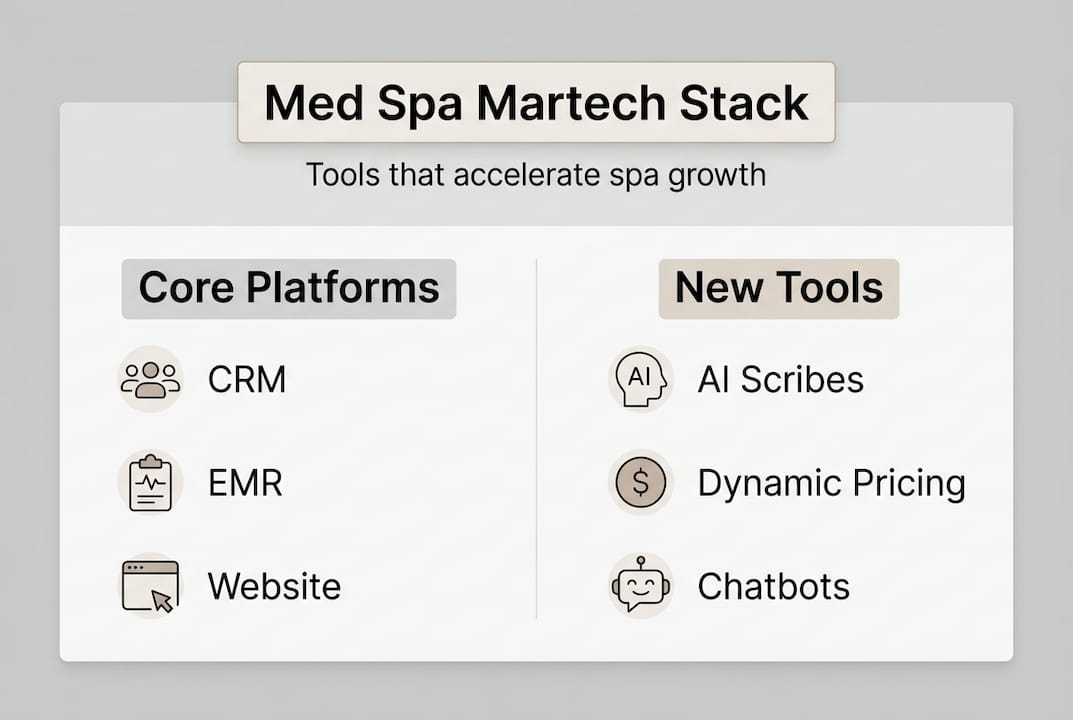 Med Spa Martech Stack

Tools that accelerate spa growth

Core Platforms

CRM

EMR

Website

New Tools

AI

AI Scribes

$

Dynamic Pricing

Chatbots