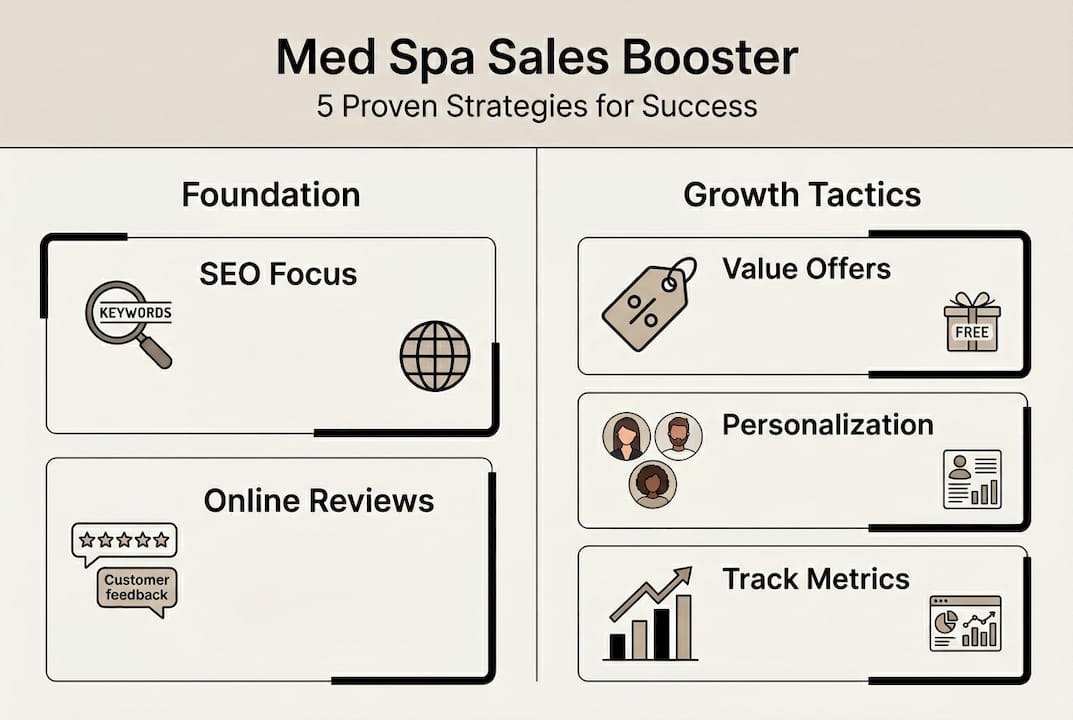 Med Spa Sales Booster
5 Proven Strategies for Success

Foundation

SEO Focus

KEYWORDS

Online Reviews

Customer feedback

Growth Tactics

Value Offers

%

FREE

Personalization

Track Metrics