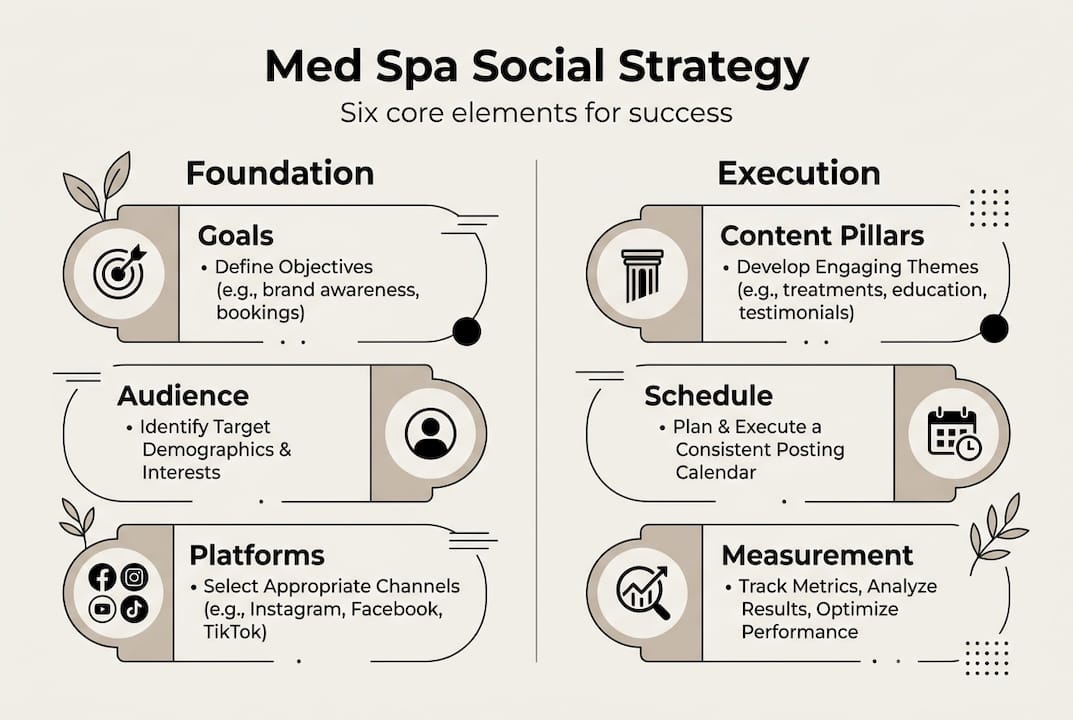 Med Spa Social Strategy

Six core elements for success

Foundation

Goals
• Define Objectives (e.g., brand awareness, bookings)

Audience
• Identify Target Demographics & Interests

Platforms
• Select Appropriate Channels (e.g., Instagram, Facebook, TikTok)

Execution

Content Pillars
• Develop Engaging Themes (e.g., treatments, education, testimonials)

Schedule
• Plan & Execute a Consistent Posting Calendar

Measurement
• Track Metrics, Analyze Results, Optimize Performance