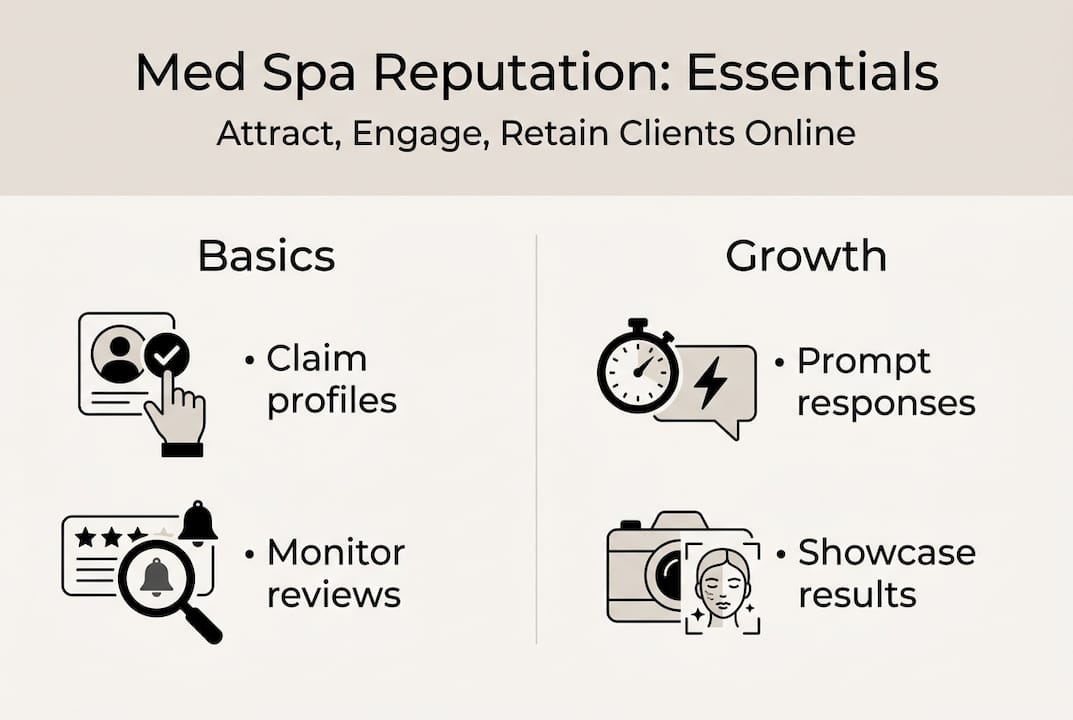 Med Spa Reputation: Essentials

Attract, Engage, Retain Clients Online

Basics

• Claim profiles

• Monitor reviews

Growth

• Prompt responses

• Showcase results