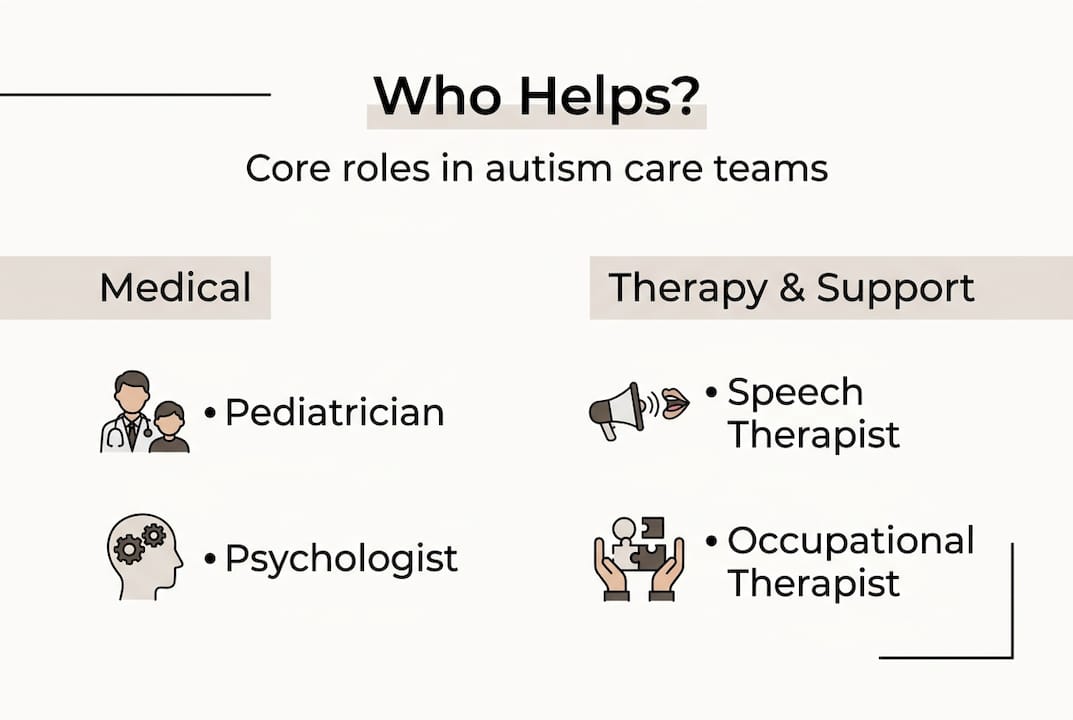 Who Helps?

Core roles in autism care teams

Medical

• Pediatrician

• Psychologist

Therapy & Support

• Speech Therapist

• Occupational Therapist