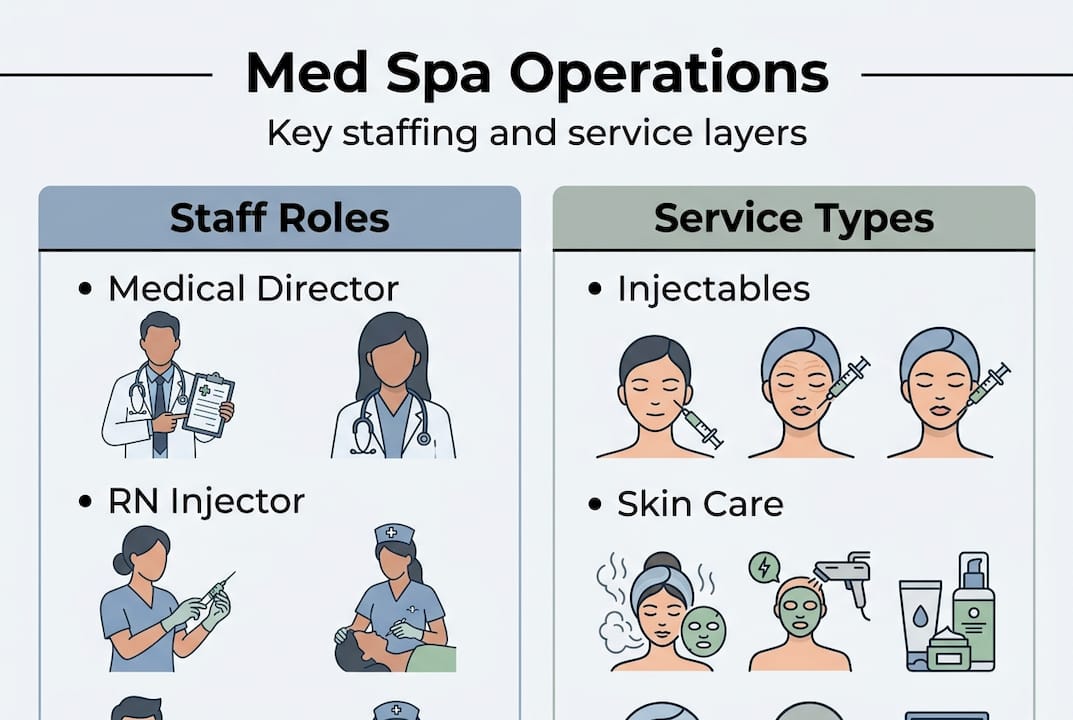 Med Spa Operations

Key staffing and service layers

Staff Roles

• Medical Director

• RN Injector

Service Types

• Injectables

• Skin Care