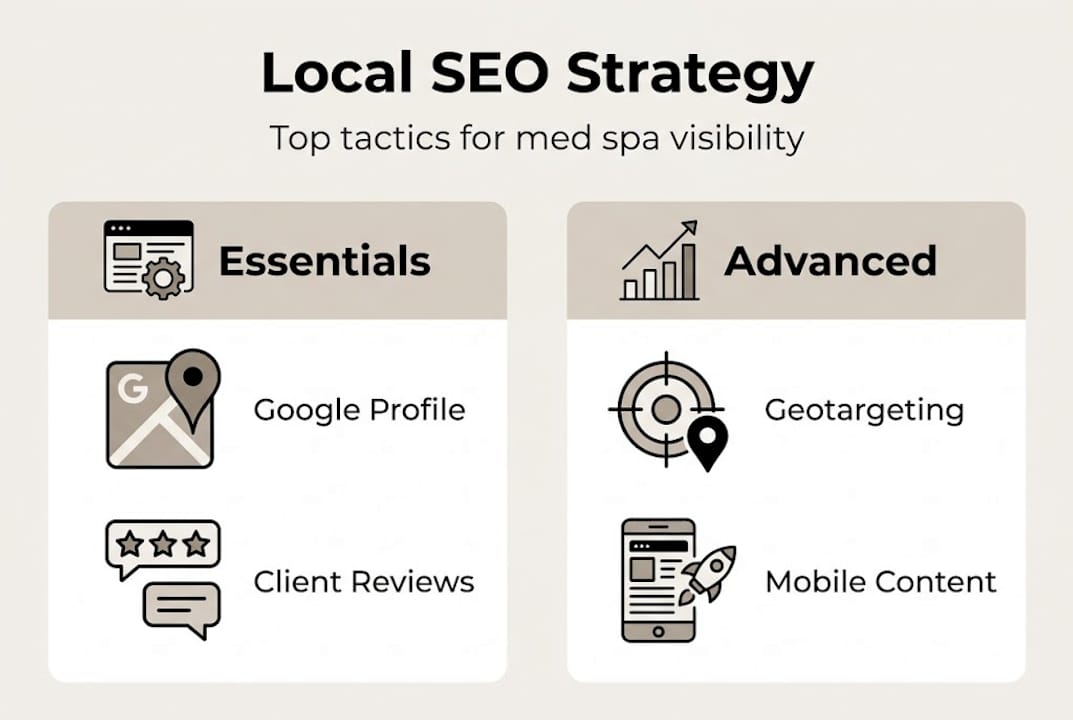 Local SEO Strategy

Top tactics for med spa visibility

Essentials

G

Google Profile

Client Reviews

Advanced

Geotargeting

Mobile Content