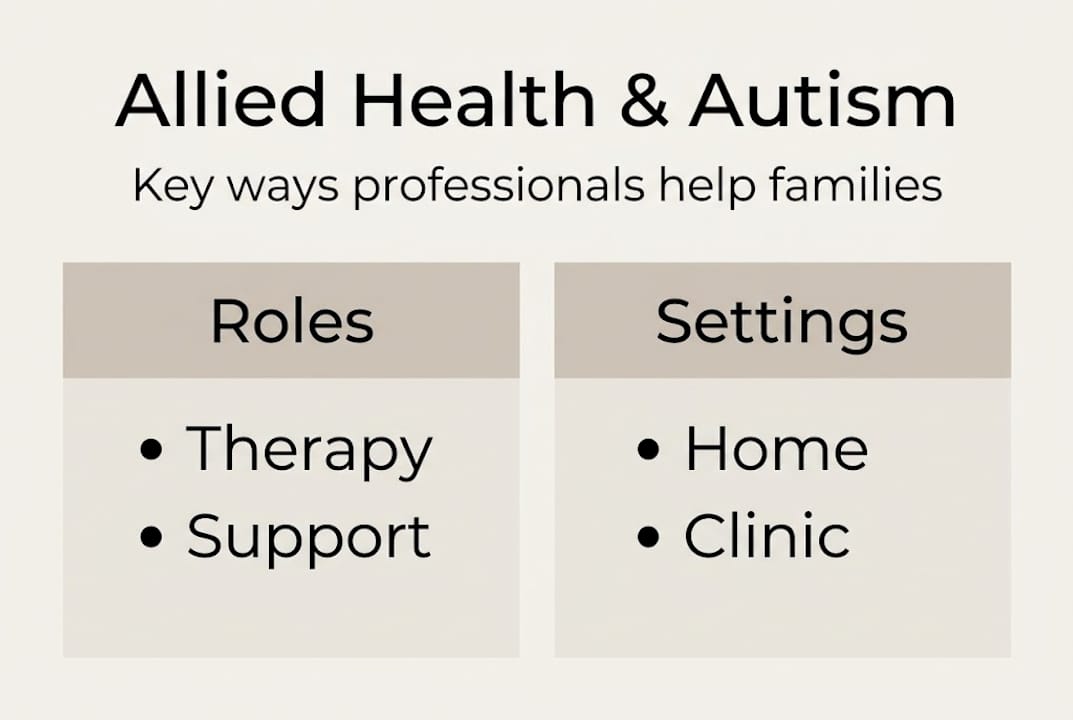 Allied Health & Autism

Key ways professionals help families

Roles

• Therapy
• Support

Settings

• Home
• Clinic