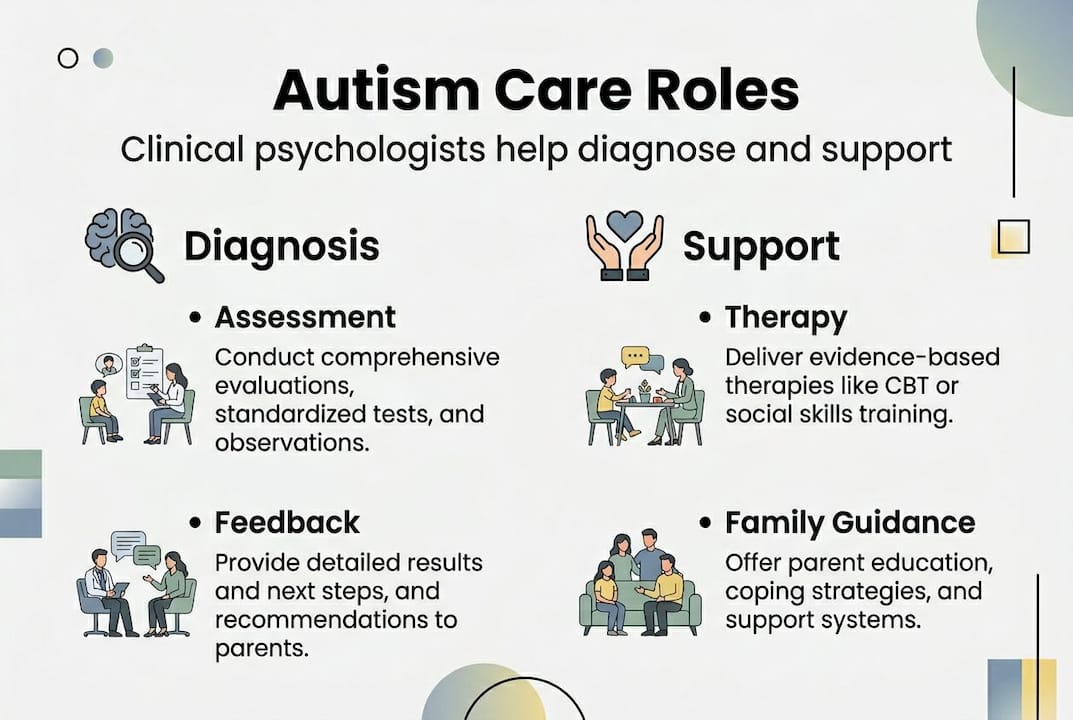 Autism Care Roles
Clinical psychologists help diagnose and support

Diagnosis

• Assessment
Conduct comprehensive evaluations, standardized tests, and observations.

• Feedback
Provide detailed results and next steps, and recommendations to parents.

Support

• Therapy
Deliver evidence-based therapies like CBT or social skills training.

• Family Guidance
Offer parent education, coping strategies, and support systems.