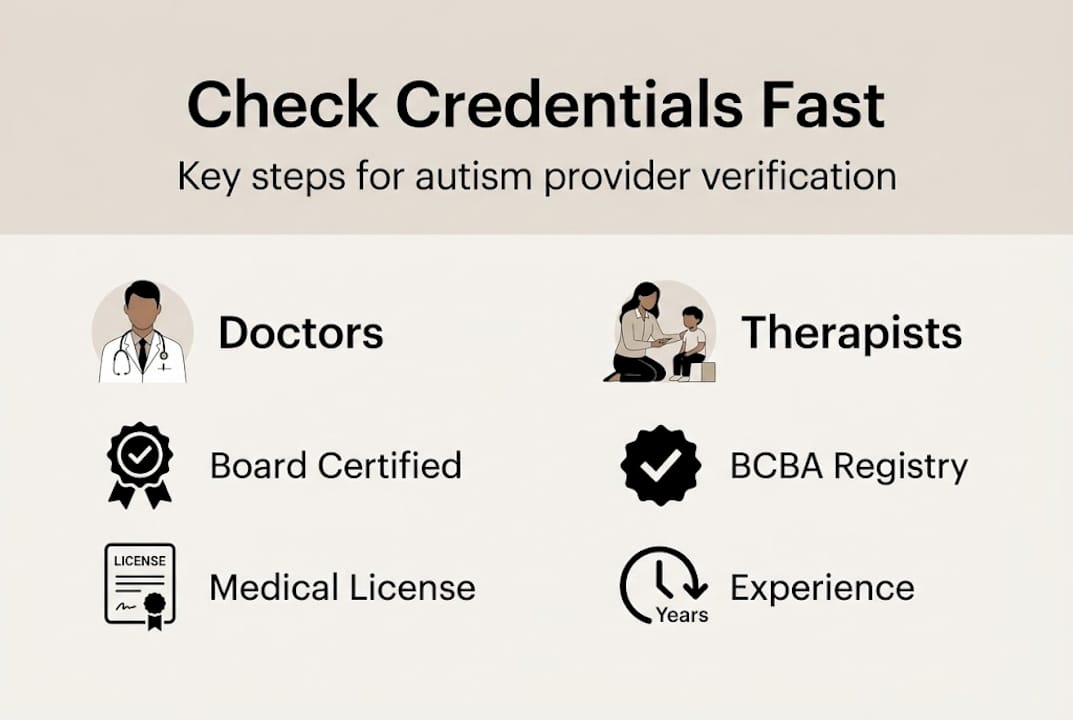 Check Credentials Fast

Key steps for autism provider verification

Doctors

Board Certified

LICENSE

Medical License

Therapists

BCBA Registry

Years

Experience