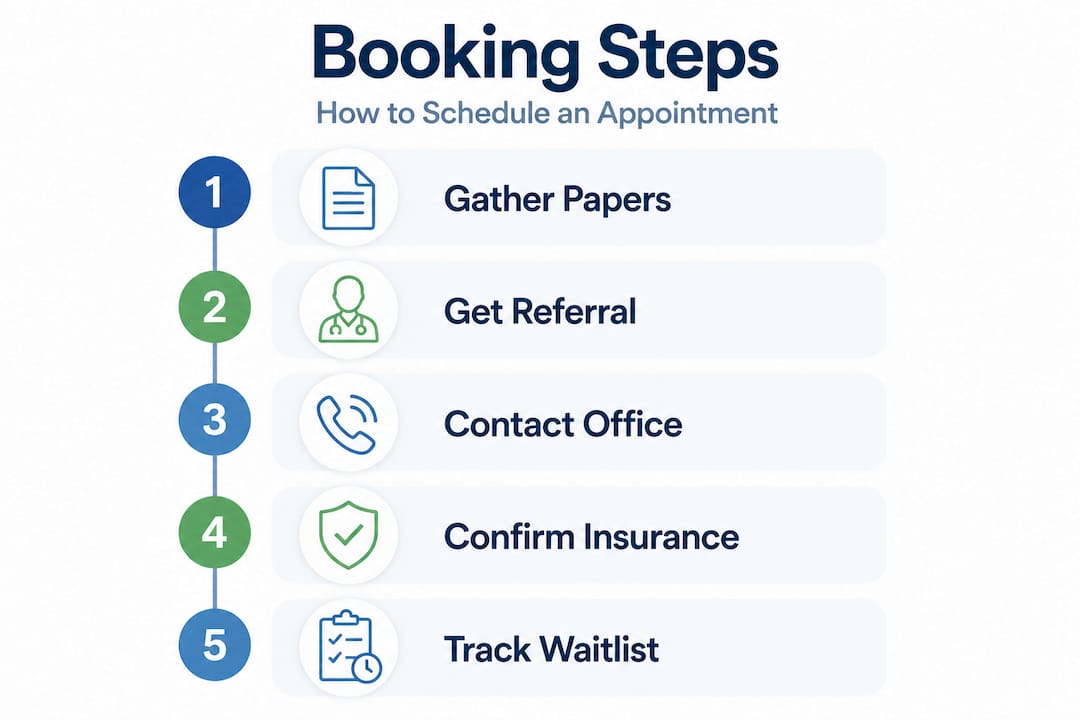 Booking Steps

How to Schedule an Appointment

1 Gather Papers

2 Get Referral

3 Contact Office

4 Confirm Insurance

5 Track Waitlist