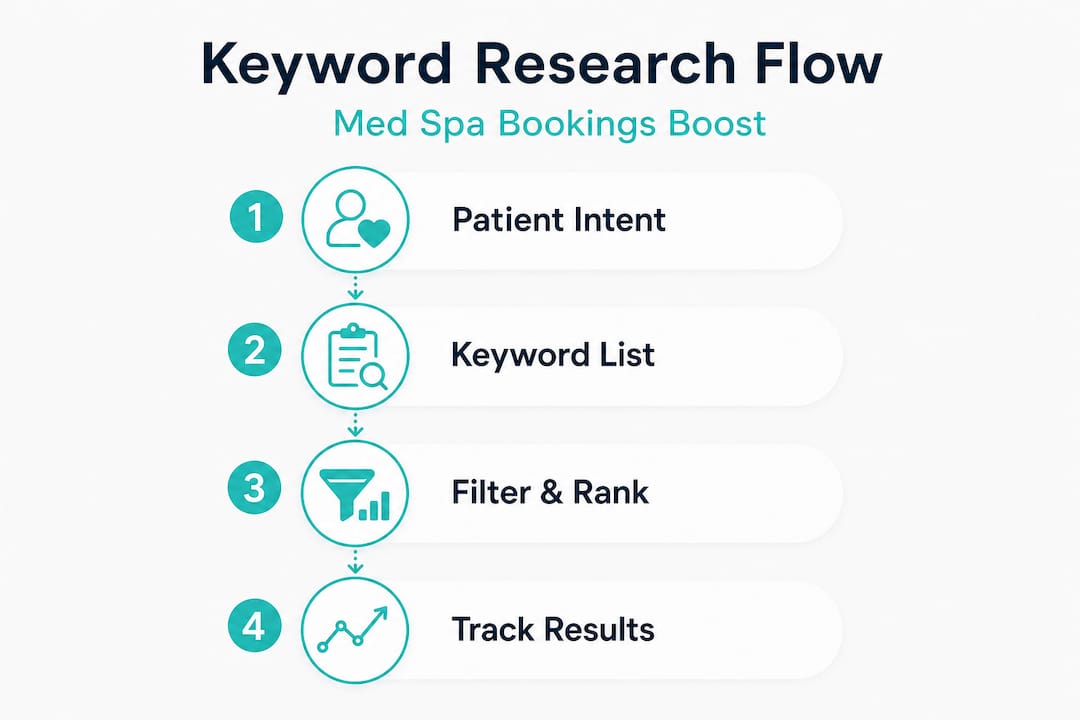 Keyword Research Flow

Med Spa Bookings Boost

1 Patient Intent

2 Keyword List

3 Filter & Rank

4 Track Results