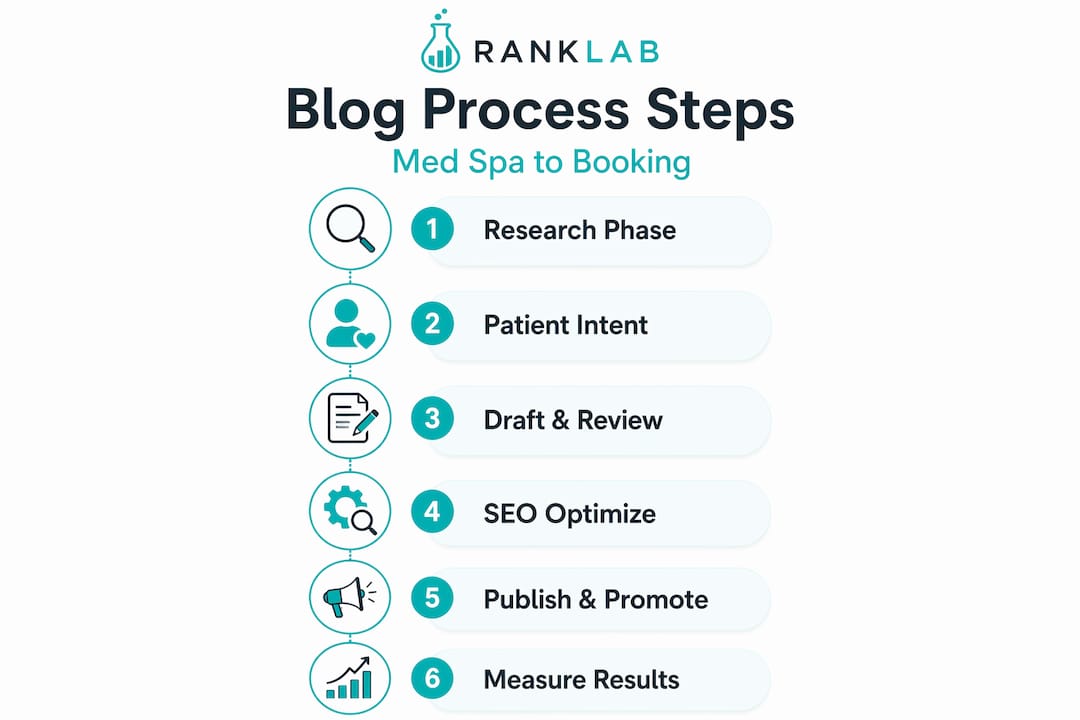 RANKLAB

Blog Process Steps

Med Spa to Booking

1 Research Phase

2 Patient Intent

3 Draft & Review

4 SEO Optimize

5 Publish & Promote

6 Measure Results