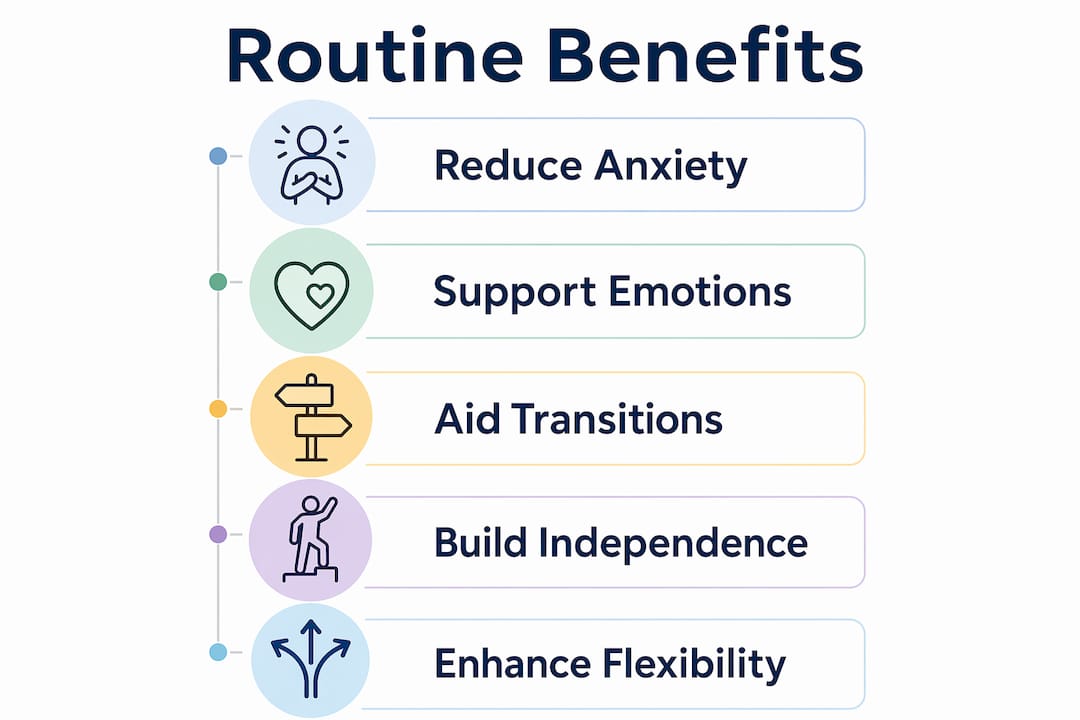 Routine Benefits

Reduce Anxiety

Support Emotions

Aid Transitions

Build Independence

Enhance Flexibility