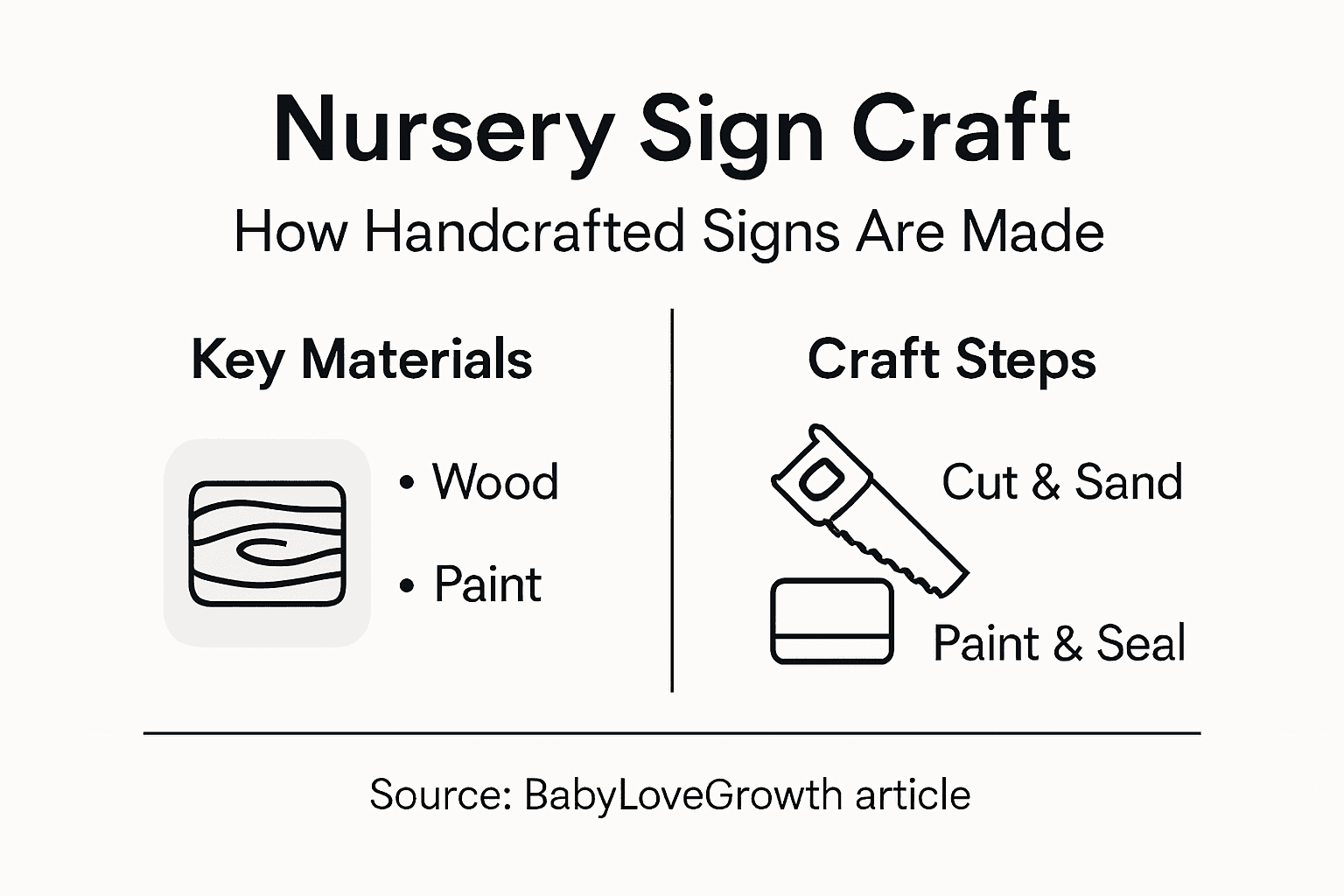 Nursery Sign Craft

How Handcrafted Signs Are Made

Key Materials

• Wood

• Paint

Craft Steps

Cut & Sand

Paint & Seal

Source: BabyLoveGrowth article