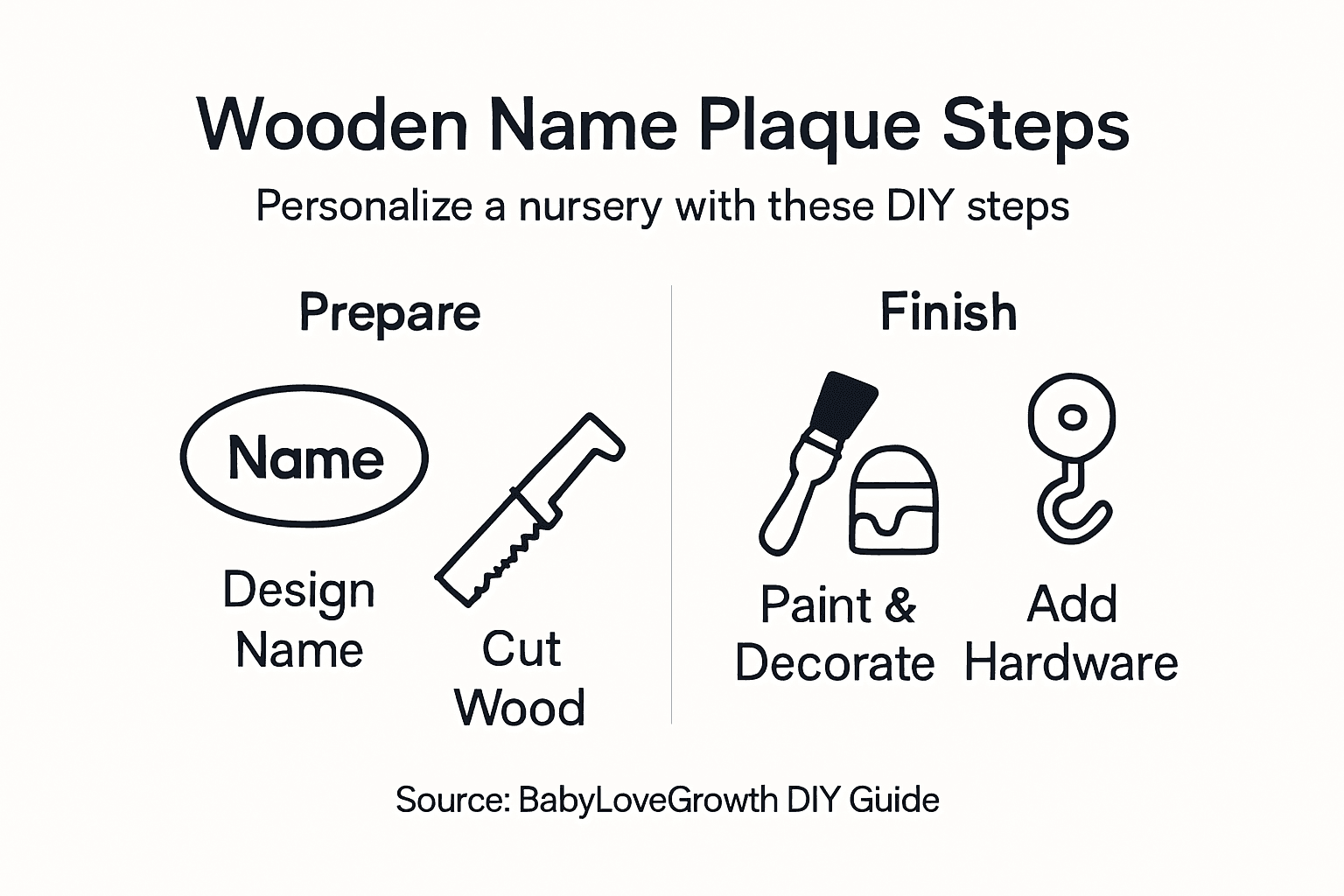 Wooden Name Plaque Steps

Personalize a nursery with these DIY steps

Prepare

Name

Design Name

Cut Wood

Finish

Paint & Decorate

Add Hardware

Source: BabyLoveGrowth DIY Guide