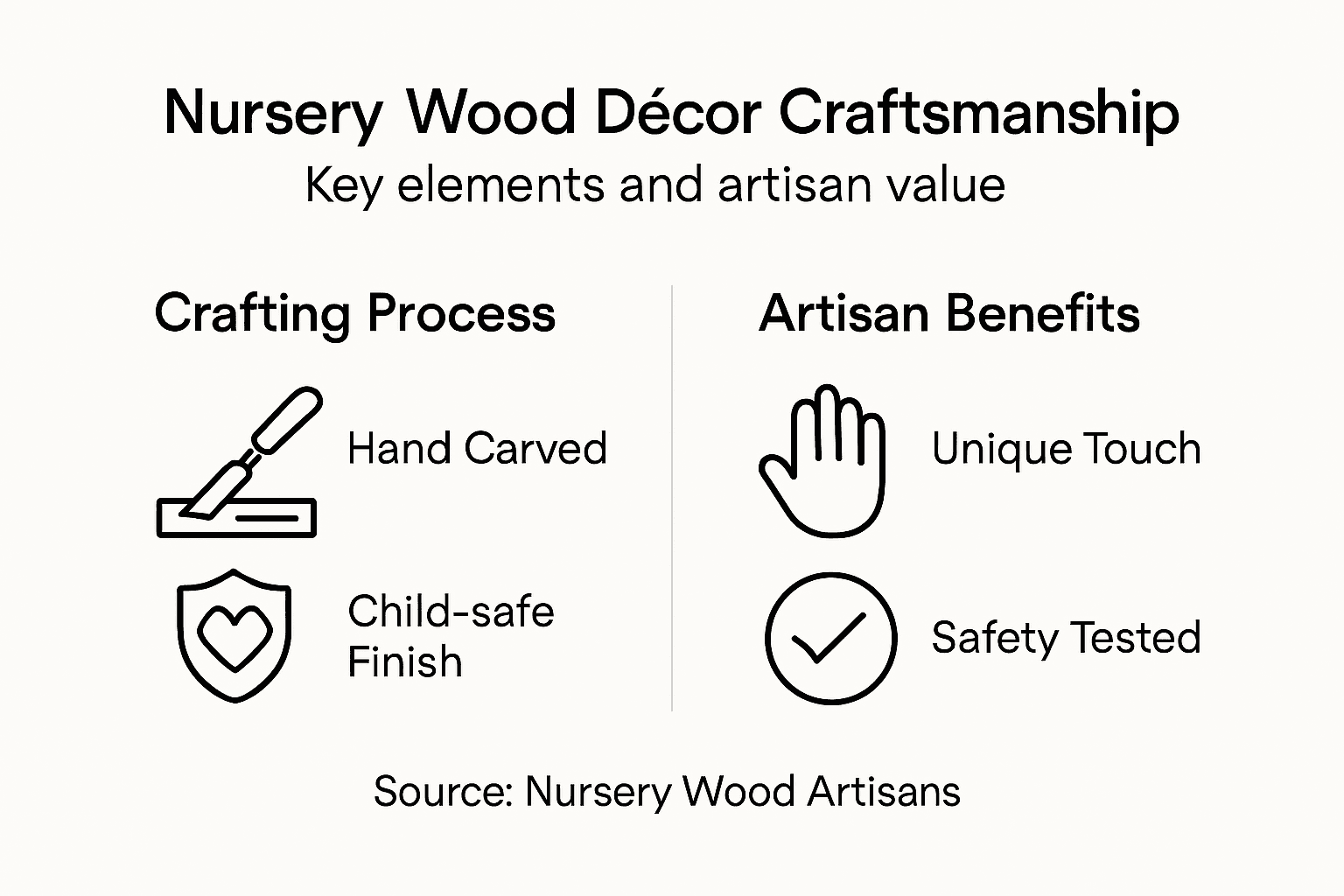 Nursery Wood Décor Craftsmanship
Key elements and artisan value

Crafting Process

Hand Carved

Child-safe Finish

Artisan Benefits

Unique Touch

Safety Tested

Source: Nursery Wood Artisans