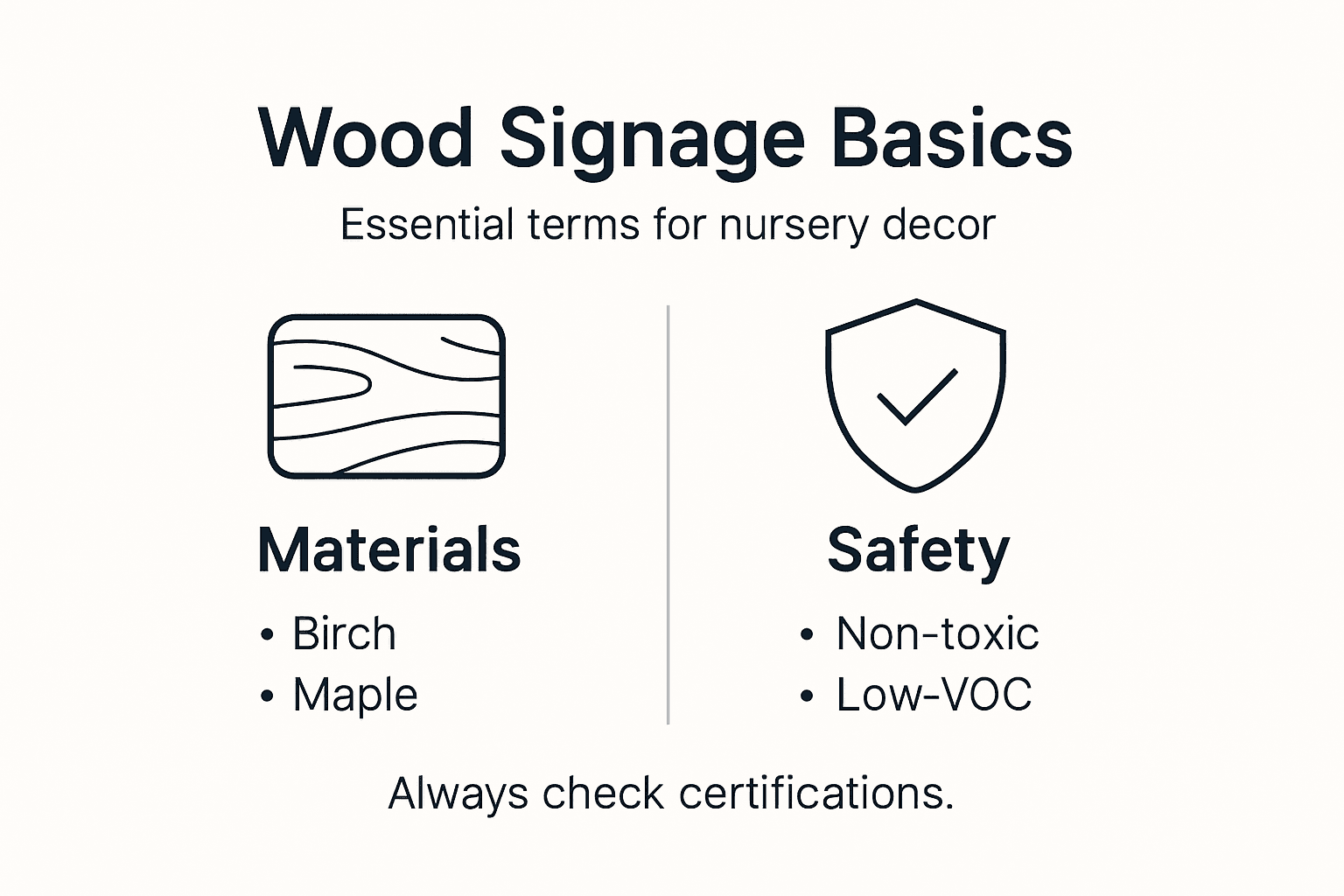 Wood Signage Basics

Essential terms for nursery decor

Materials

• Birch
• Maple

Safety

• Non-toxic
• Low-VOC

Always check certifications.