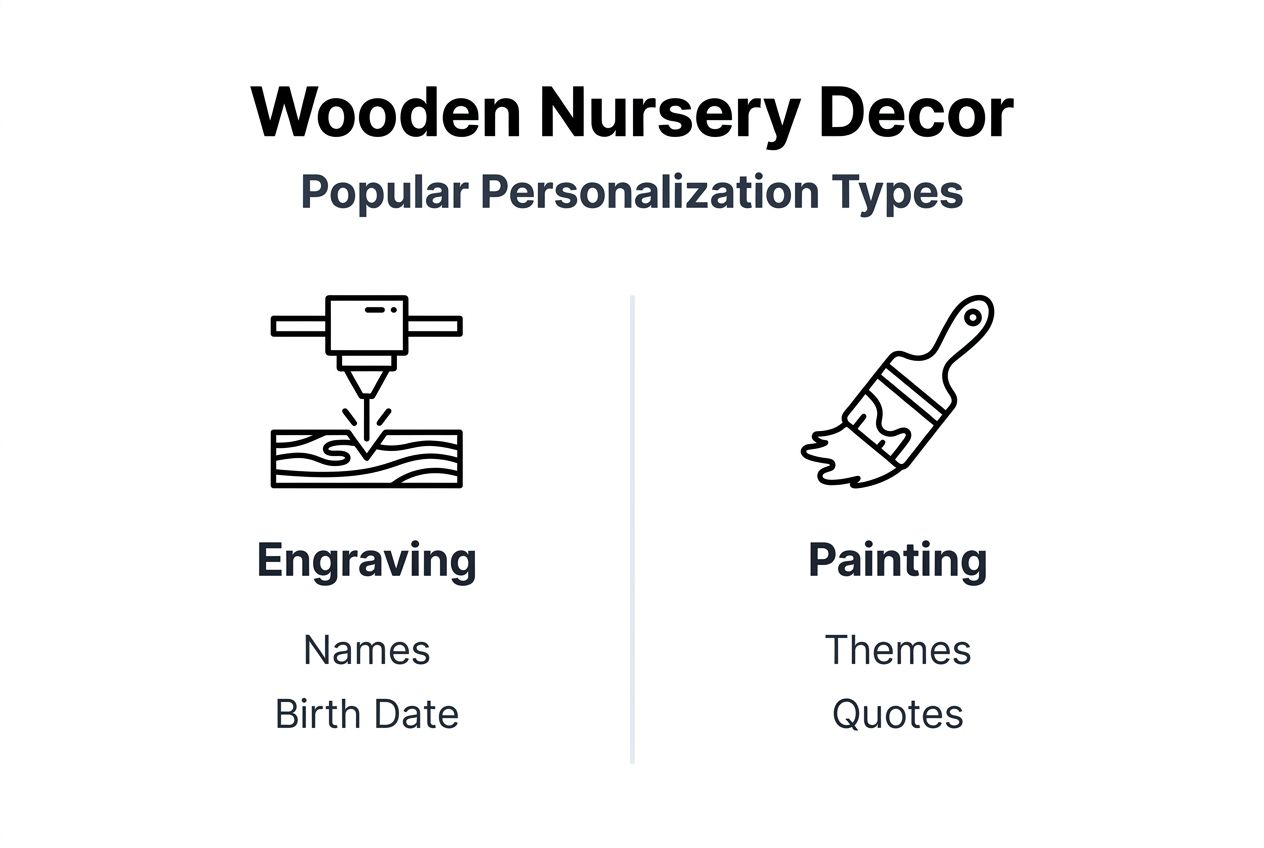 Wooden Nursery Decor

Popular Personalization Types

Engraving

Names

Birth Date

Painting

Themes

Quotes