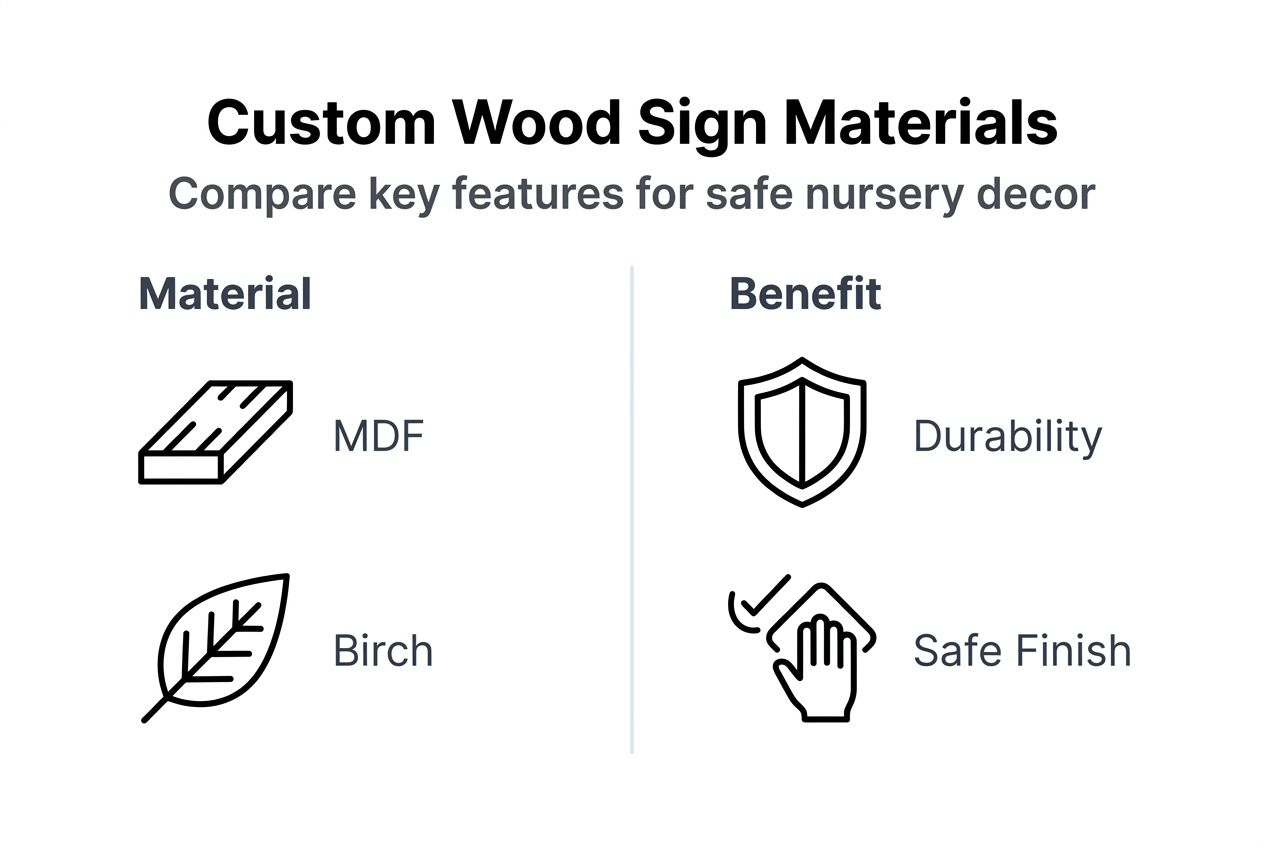 Custom Wood Sign Materials
Compare key features for safe nursery decor

Material

MDF

Birch

Benefit

Durability

Safe Finish