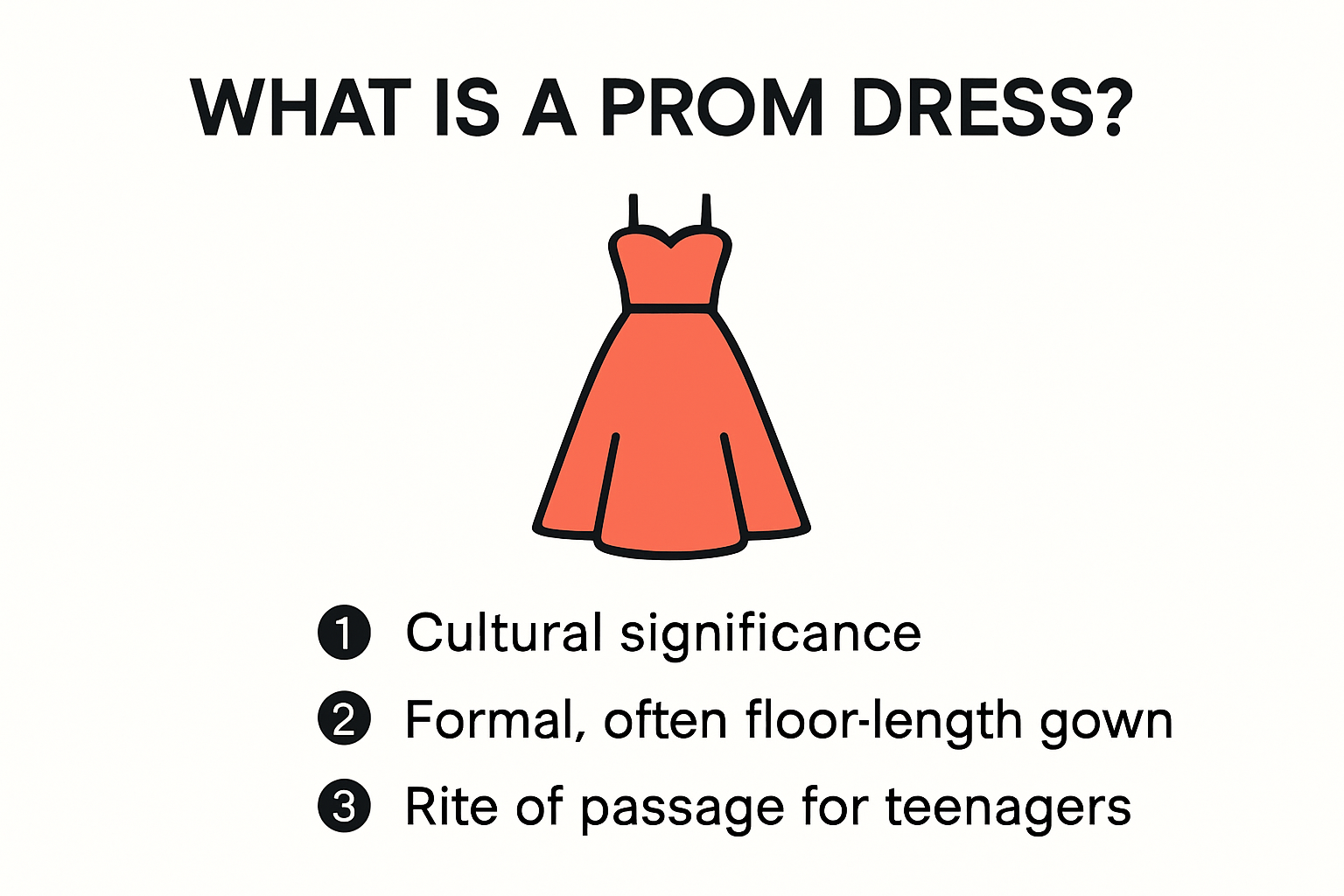 WHAT IS A PROM DRESS?

1 Cultural significance
2 Formal, often floor-length gown
3 Rite of passage for teenagers