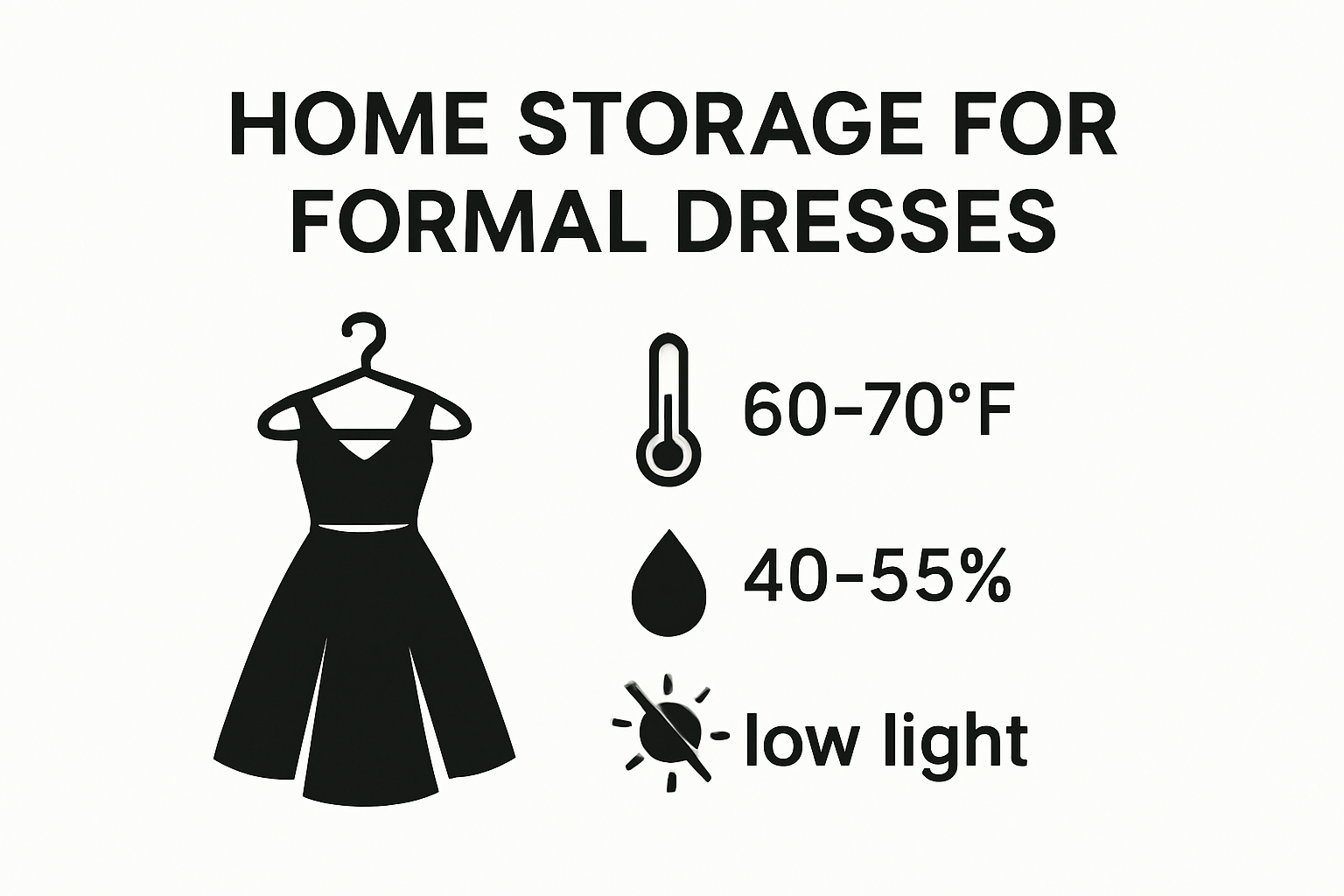 HOME STORAGE FOR FORMAL DRESSES

60-70°F

40-55%

low light