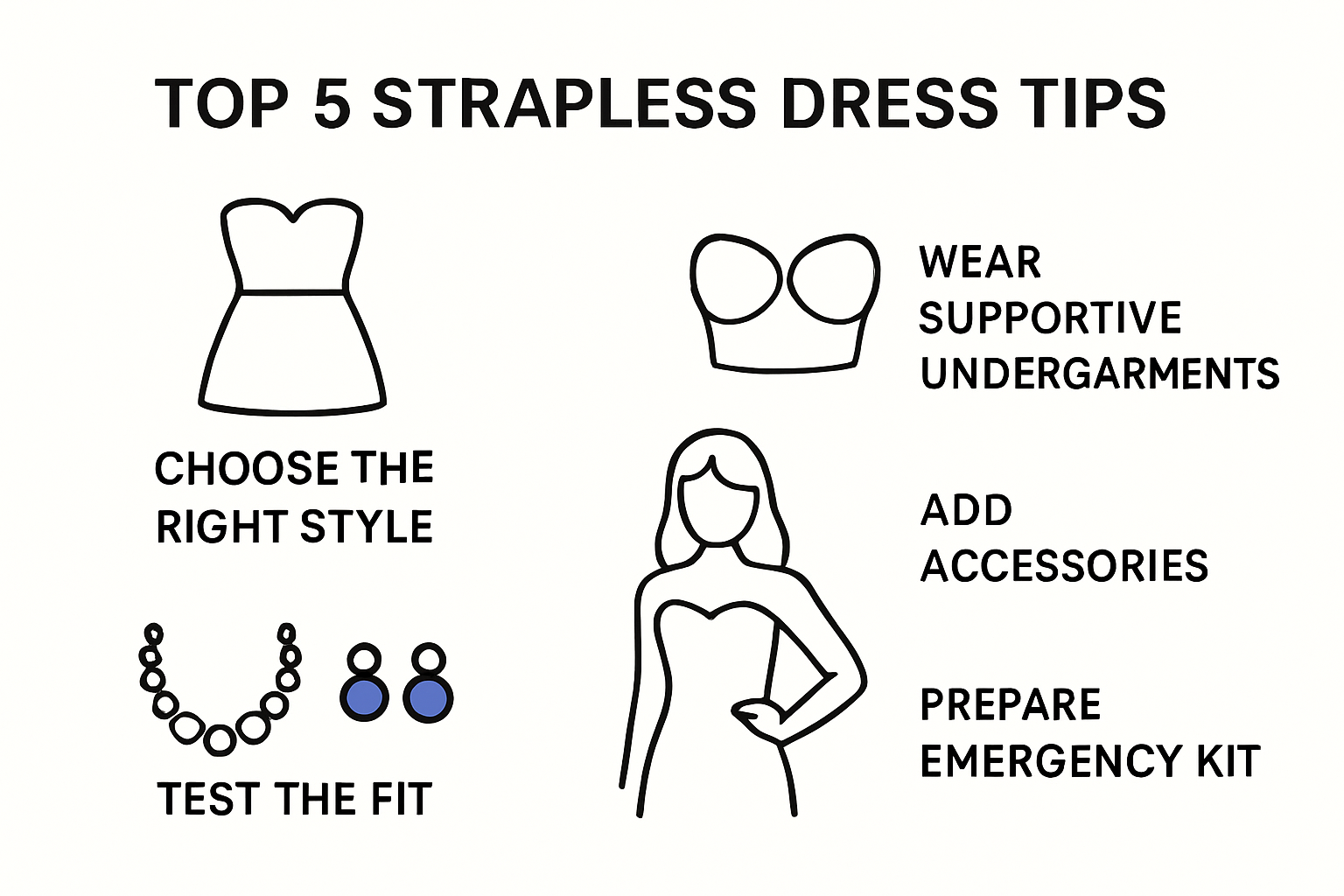 TOP 5 STRAPLESS DRESS TIPS

CHOOSE THE RIGHT STYLE

TEST THE FIT

WEAR SUPPORTIVE UNDERGARMENTS

ADD ACCESSORIES

PREPARE EMERGENCY KIT