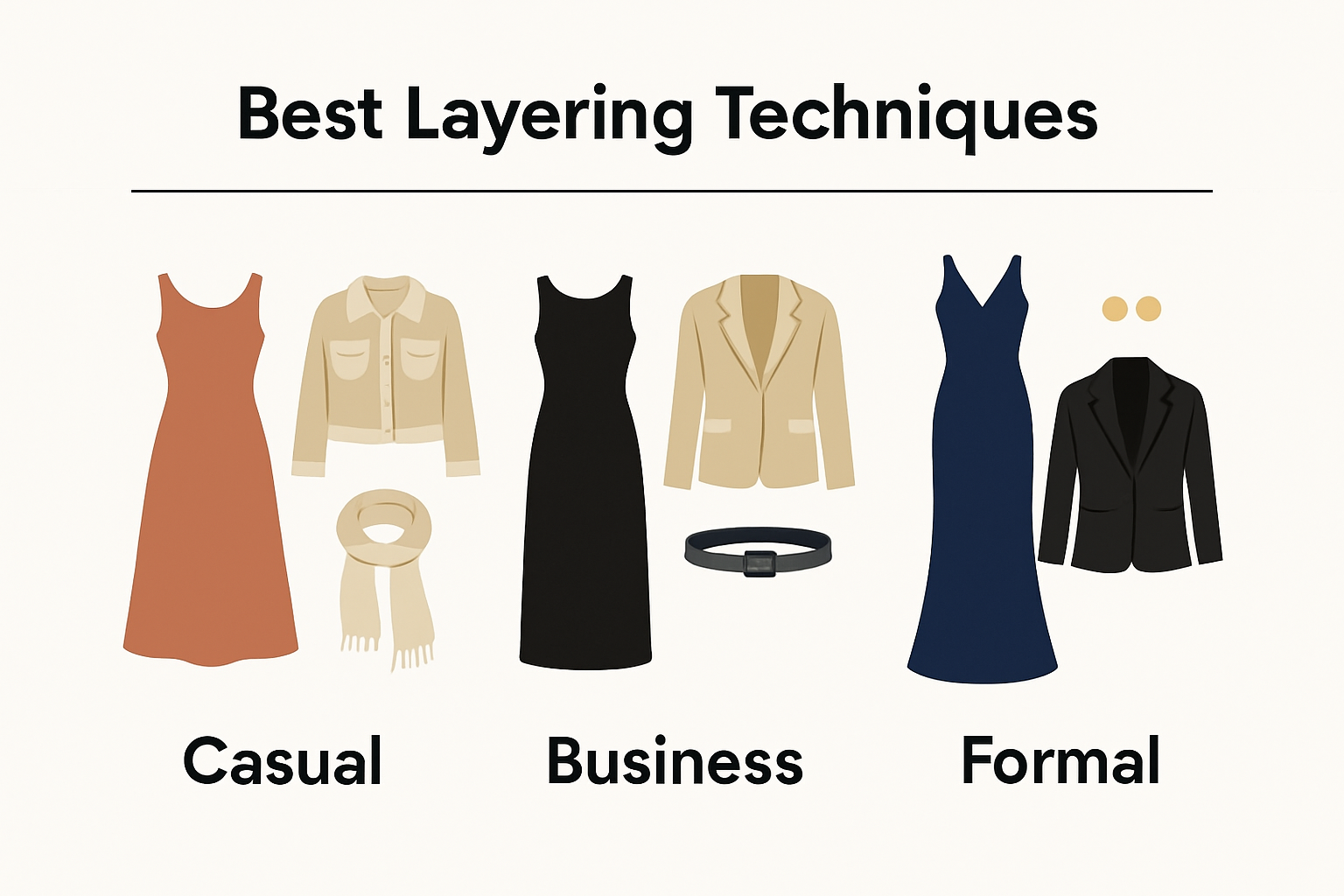 Best Layering Techniques

Casual

Business

Formal